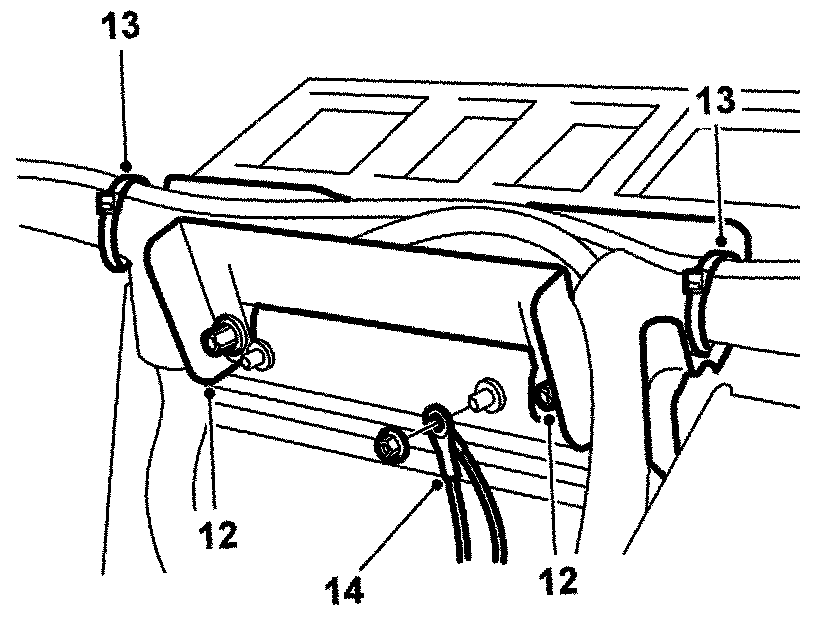 13
13
12
14
12