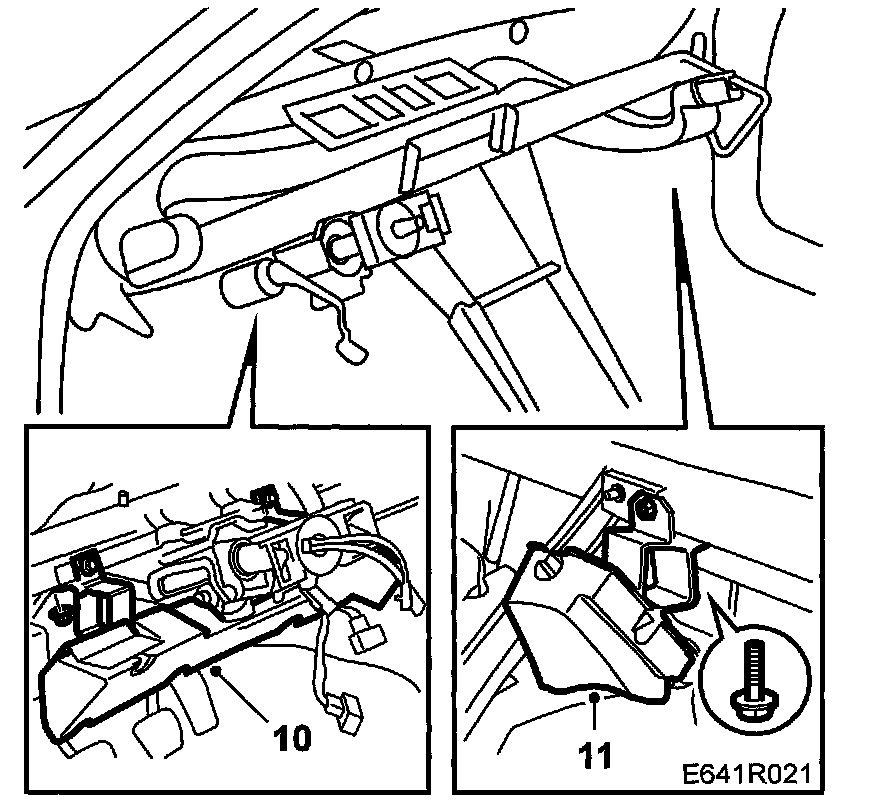 10

11

E641R021