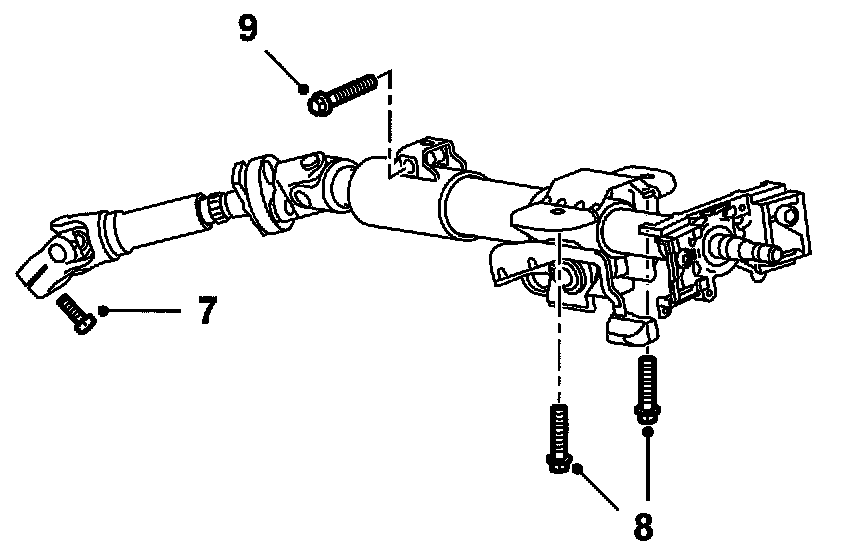 9

7

8