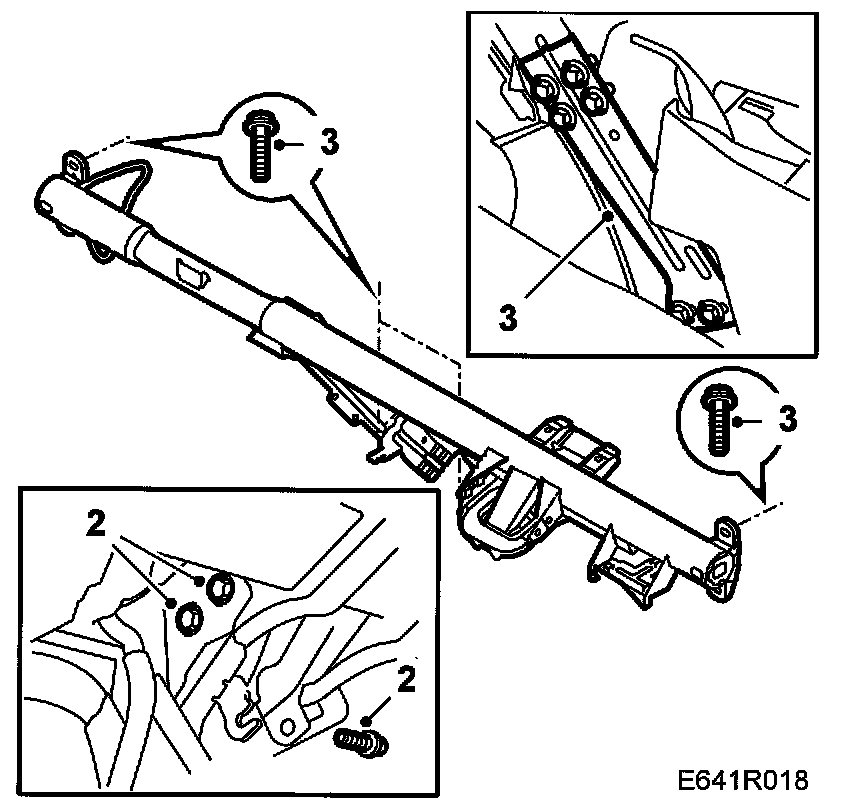 3

3

3

2

2

E641R018