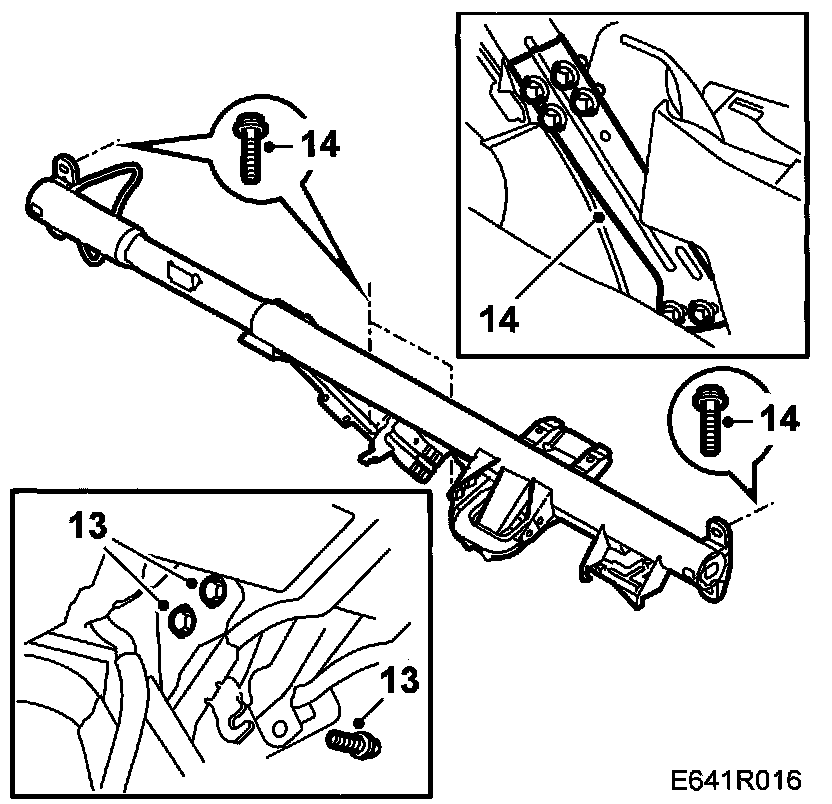 14
14
14
13
13
E641R016