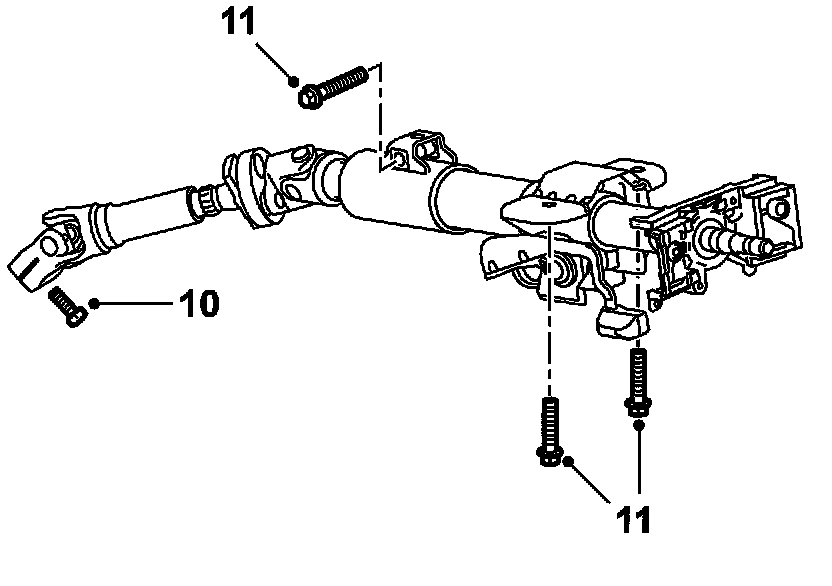 11

10

11