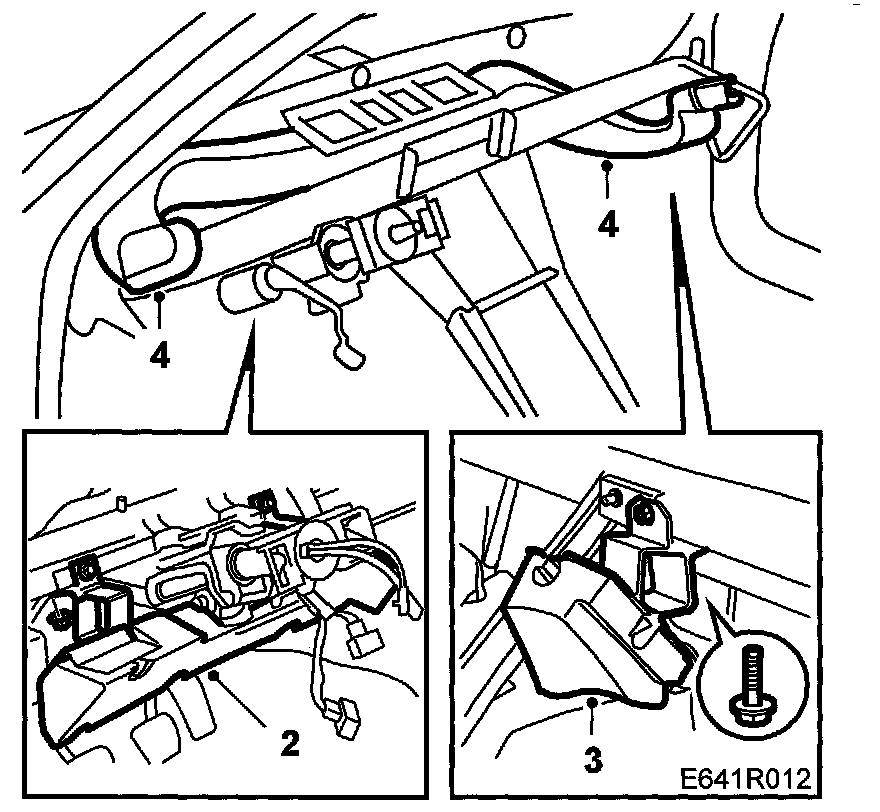 4
4
2
3
E641R012