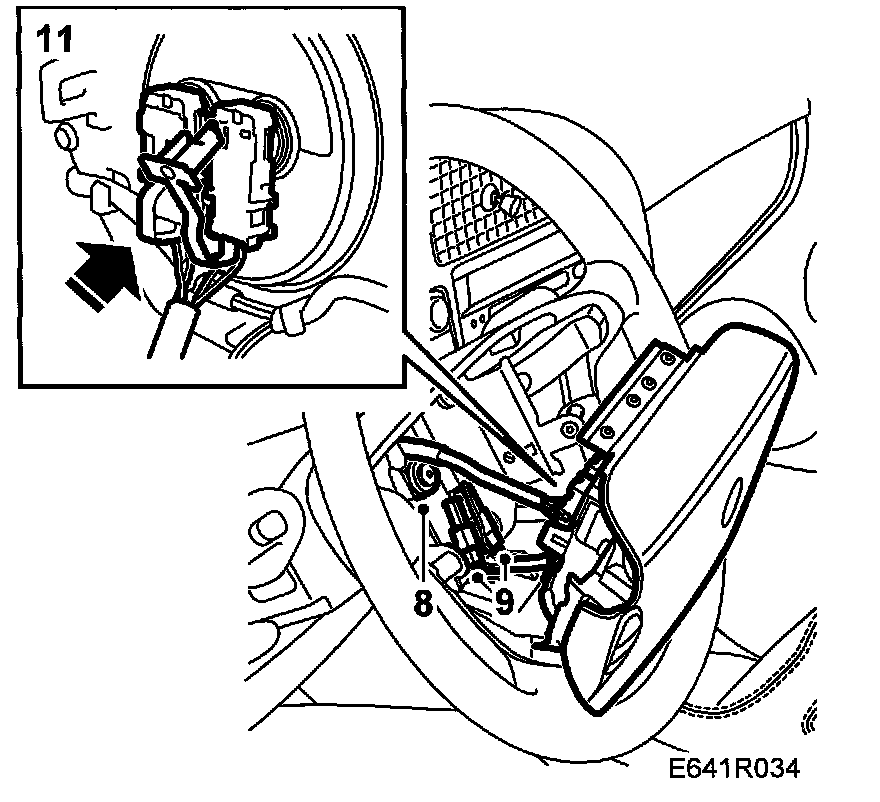 11

8

9

E641R034