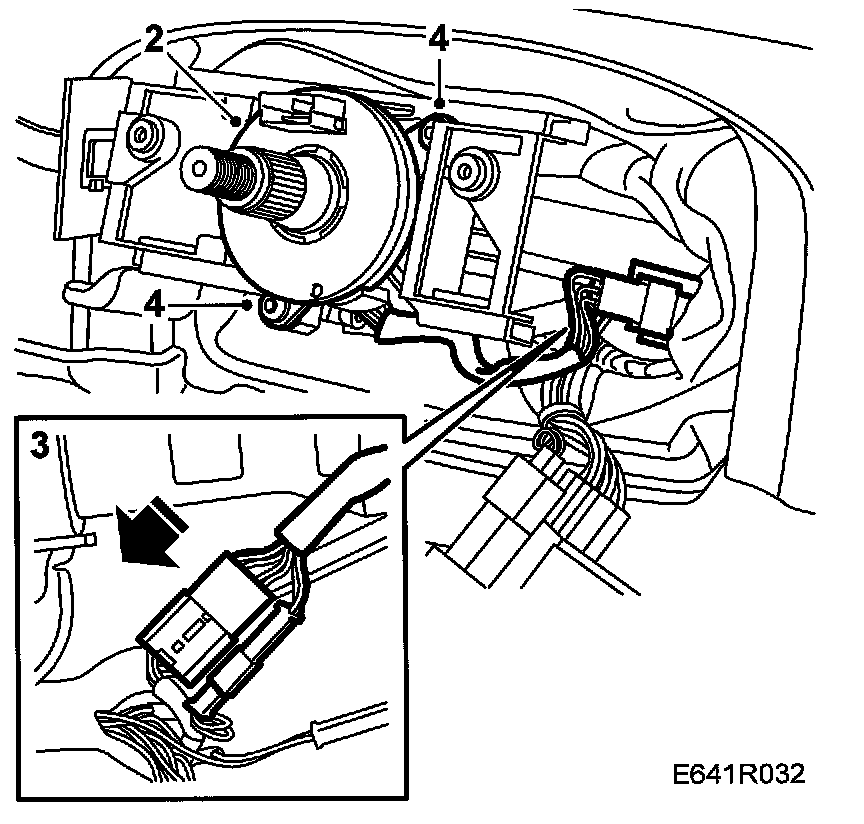 2
4
4
3
E641R032