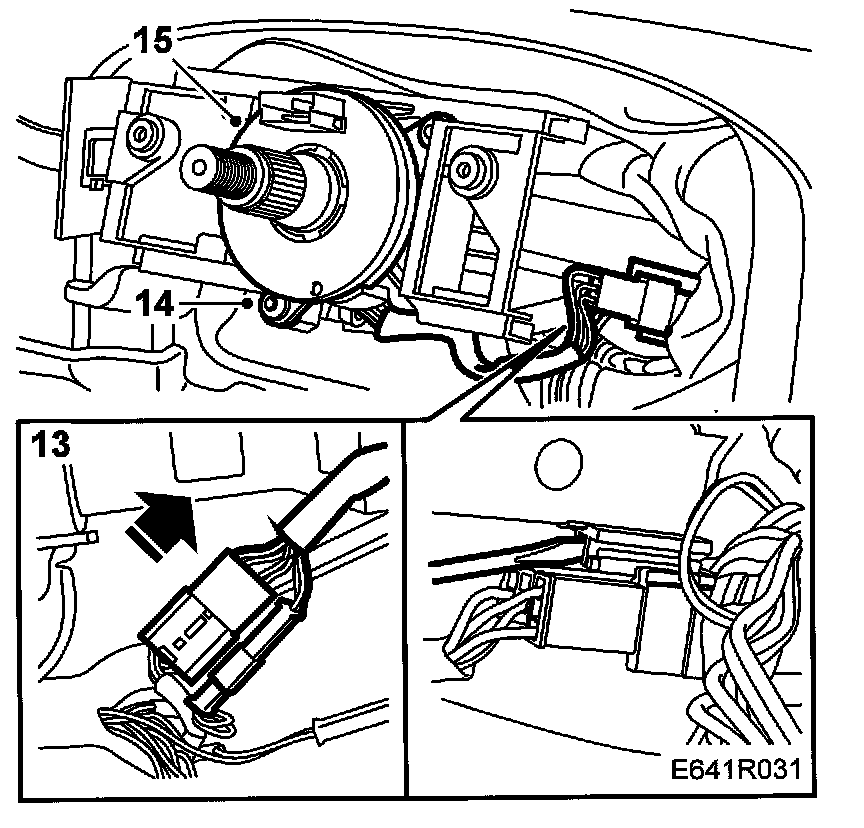 15

14

13

E641R031