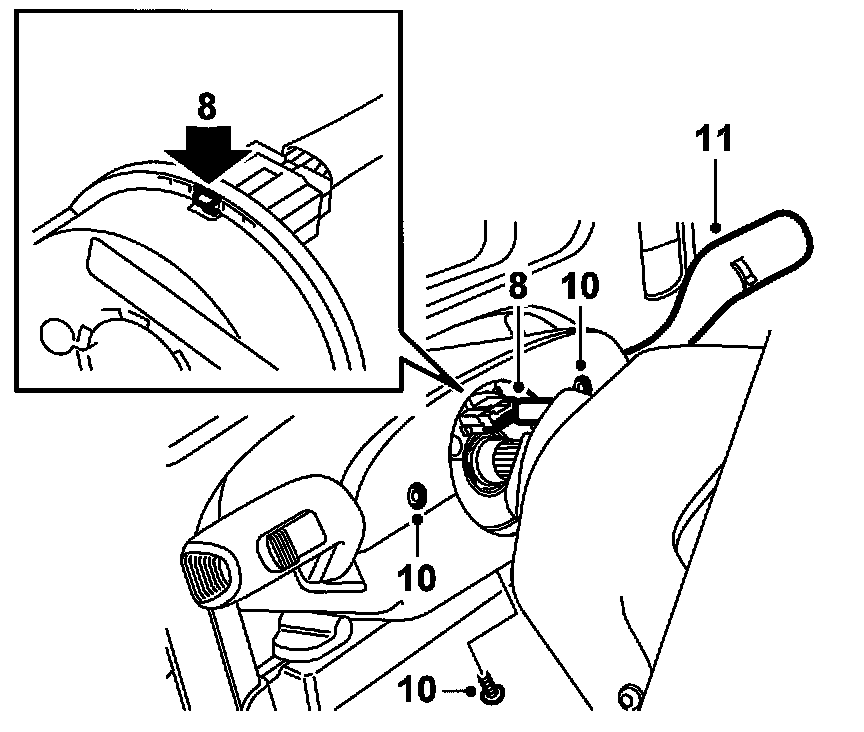 8
11
8
10
10
10