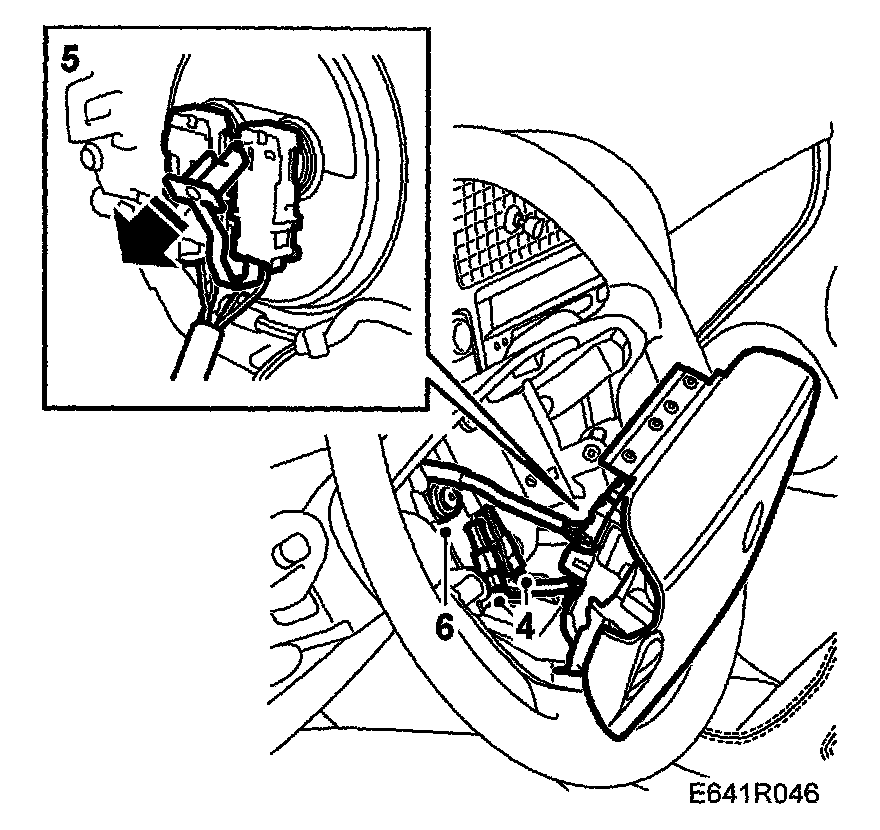 5
6
4
E641R046