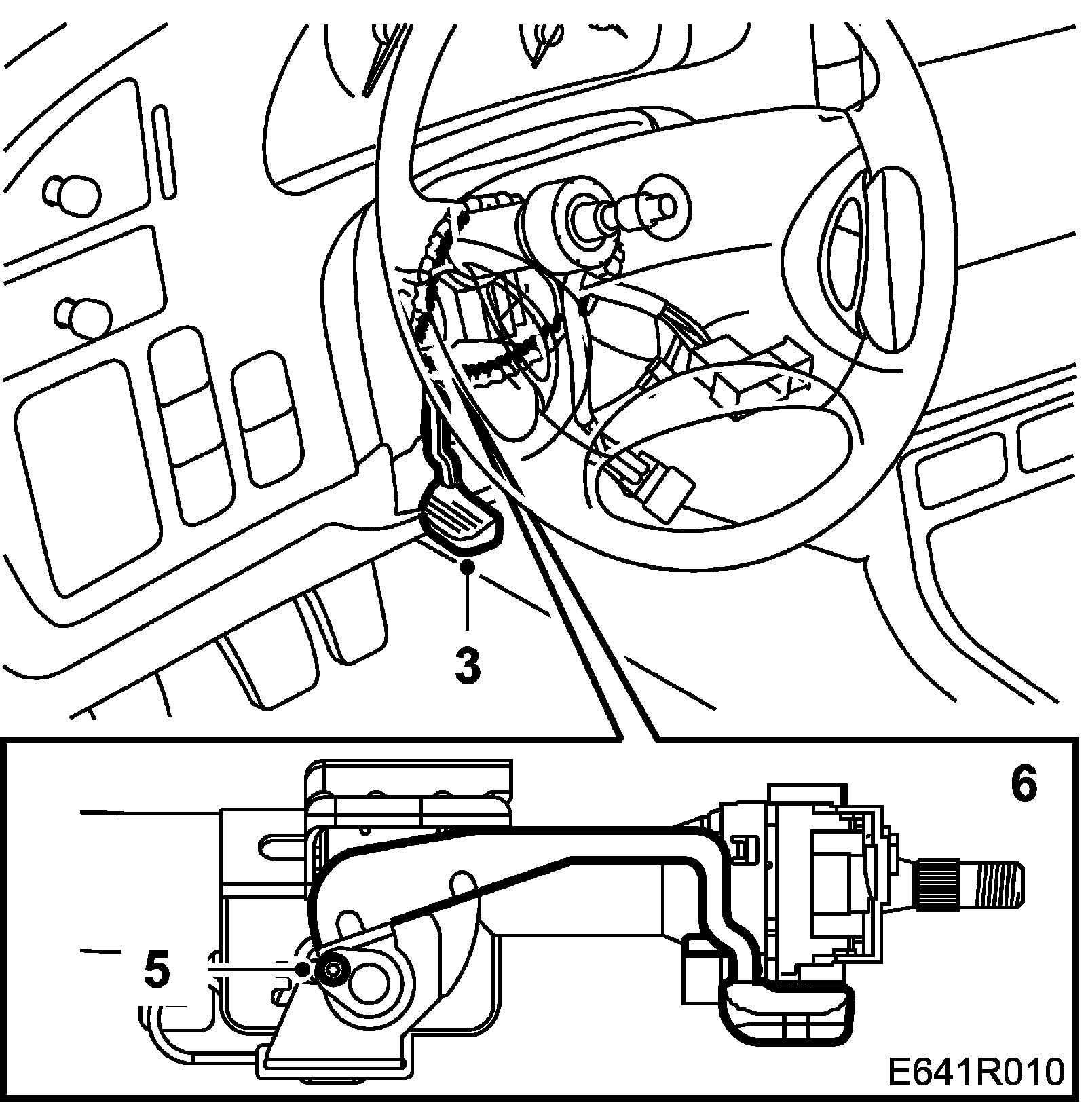 3

6

5

E641R010