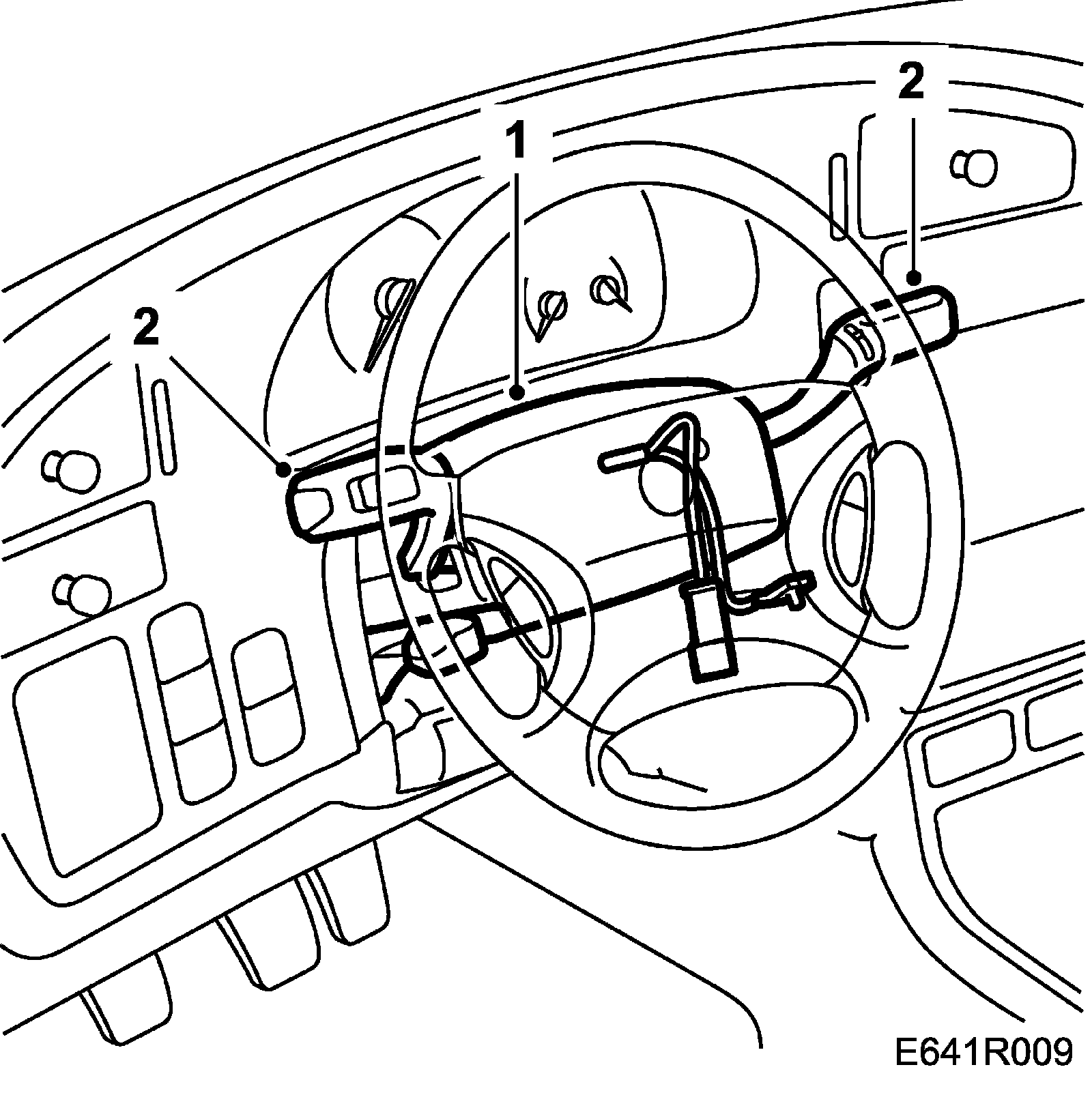 2
1
2
E641R009