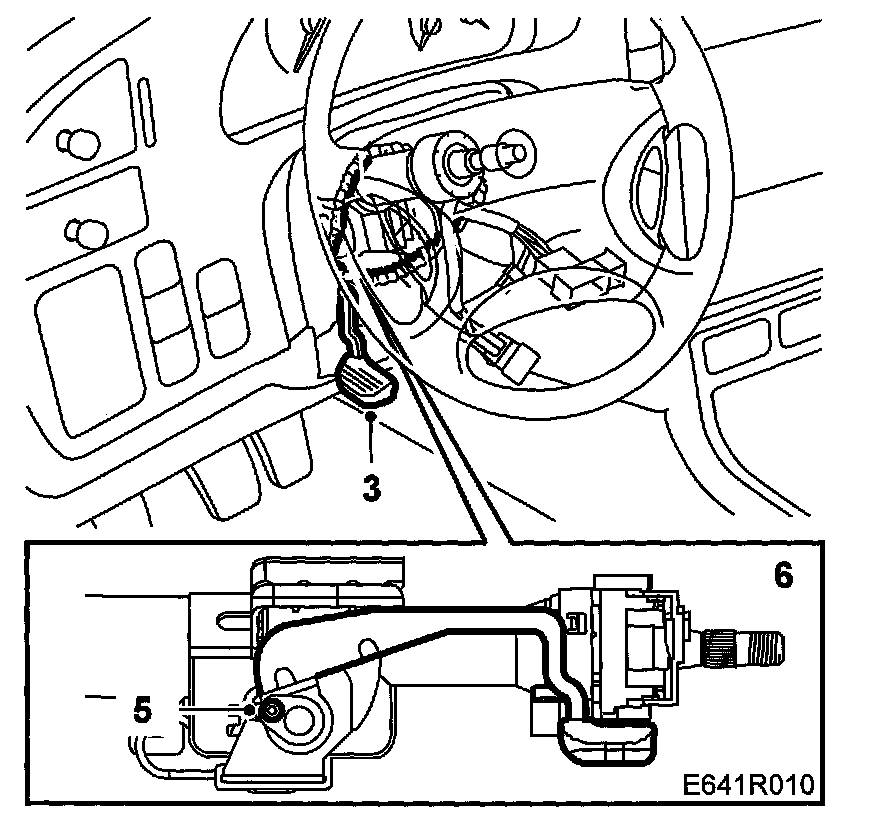 3

6

5

E641R010