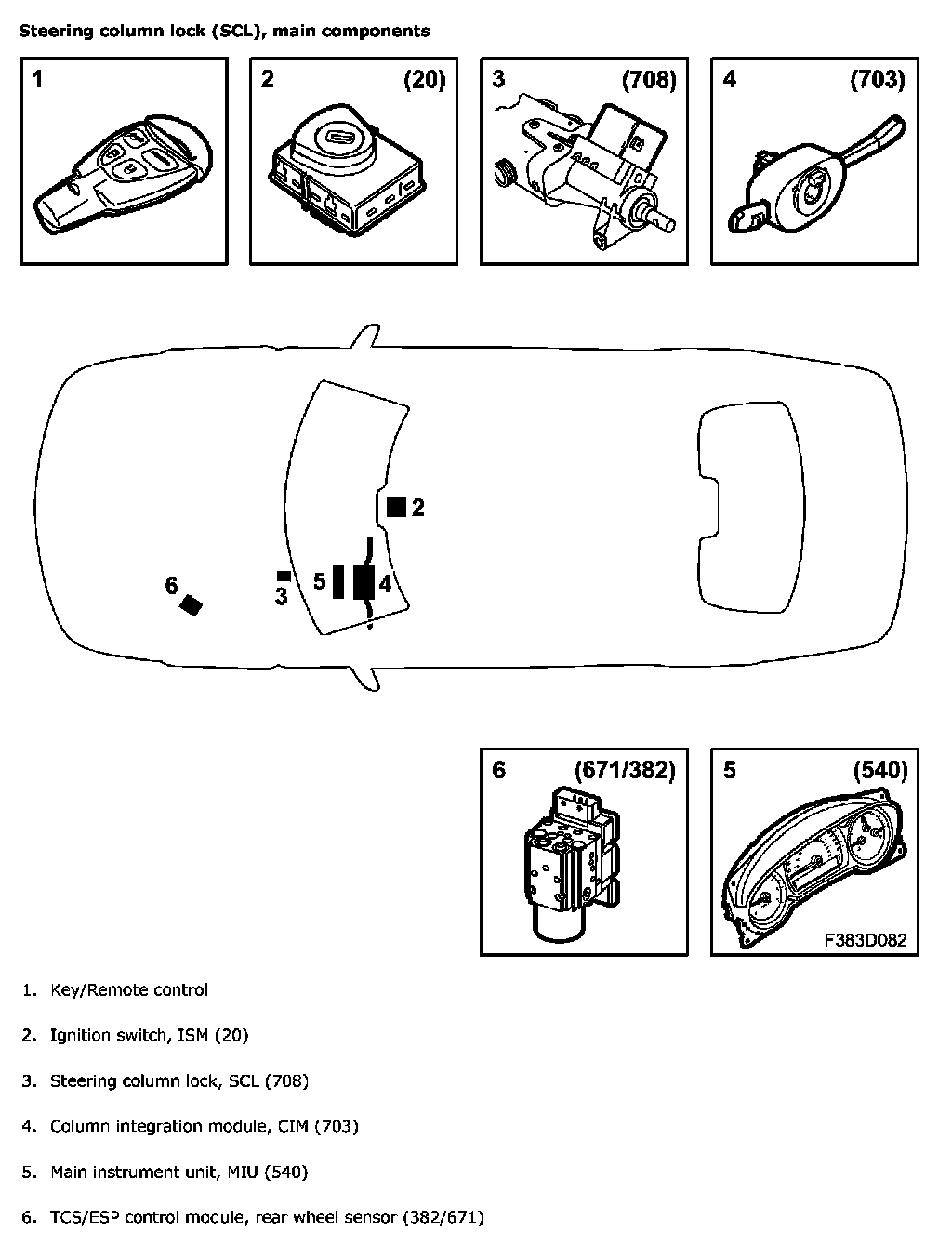 Steering column lock (SCL), main components

1

2 (20)

3 (708)

4 (703)

2

6

3

5

4

6 (671/382)

5 (540)

F383D082

1. Key/Remote control

2. Ignition switch, ISM (20)

3. Steering column lock, SCL (708)

4. Column integration module, CIM (703)

5. Main instrument unit, MIU (540)

6. TCS/ESP control module, rear wheel sensor (382/671)