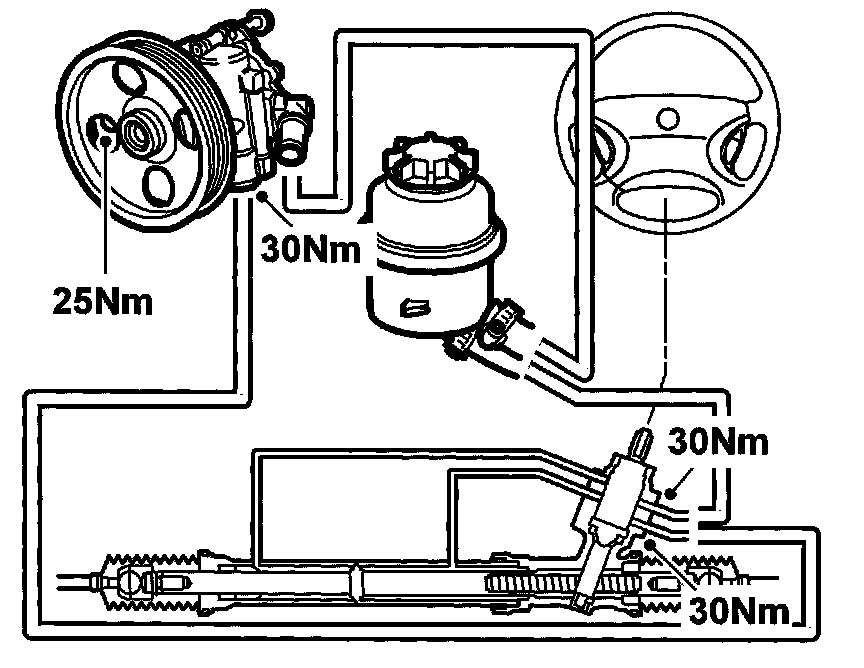 30Nm
25Nm
30Nm
30Nm