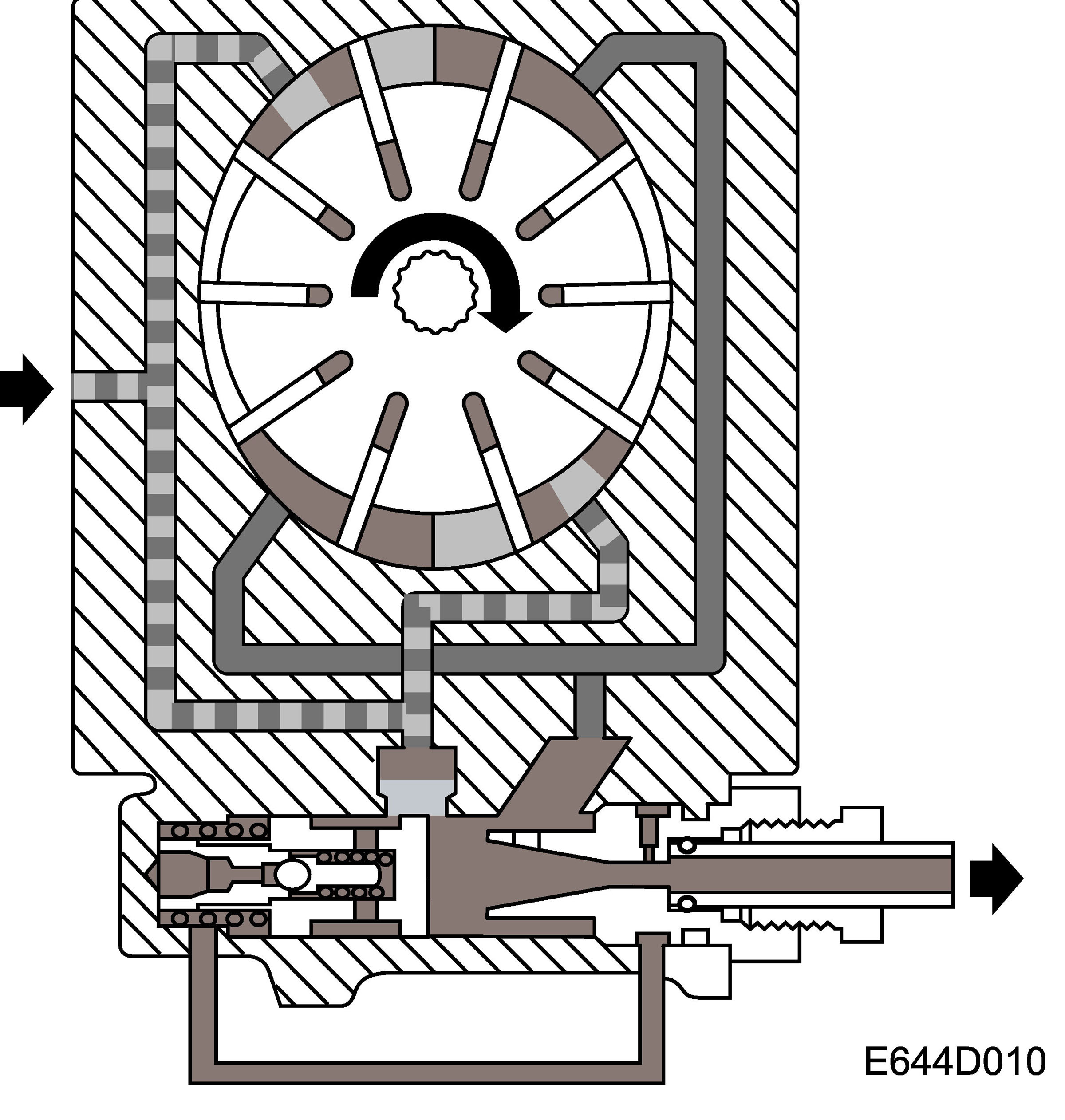 E644D010