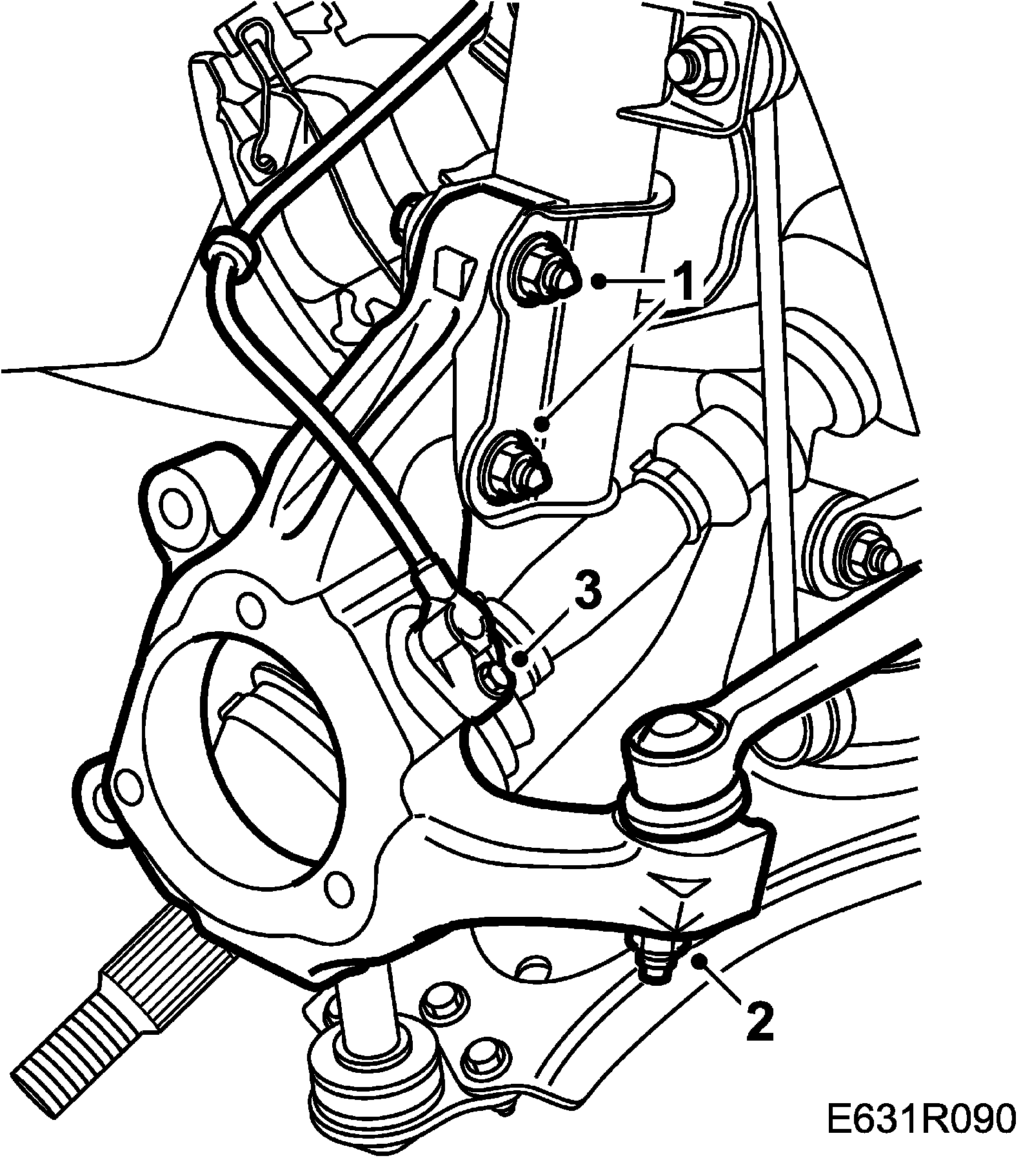 1
3
2
E631R090