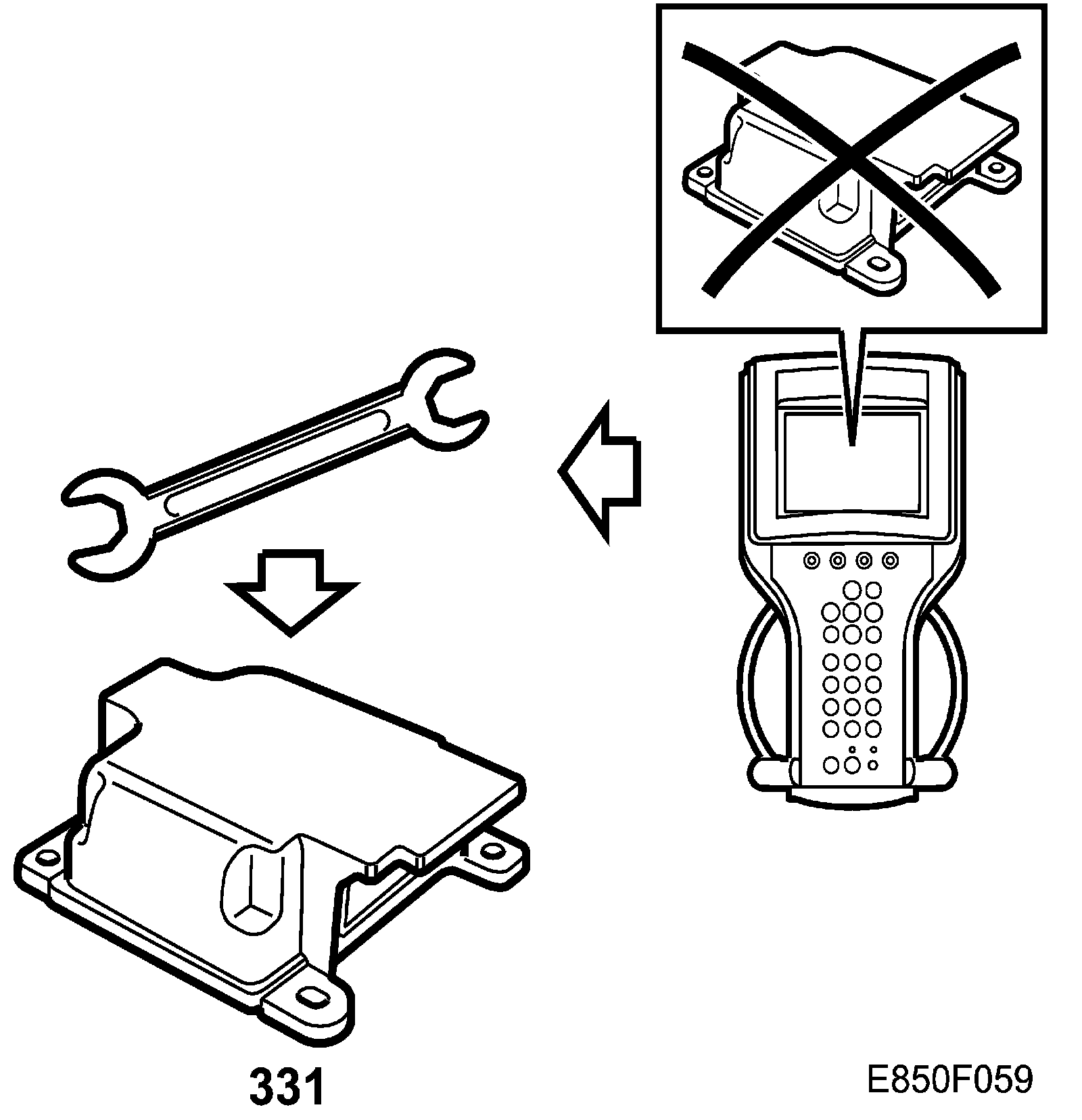 331

E850F059