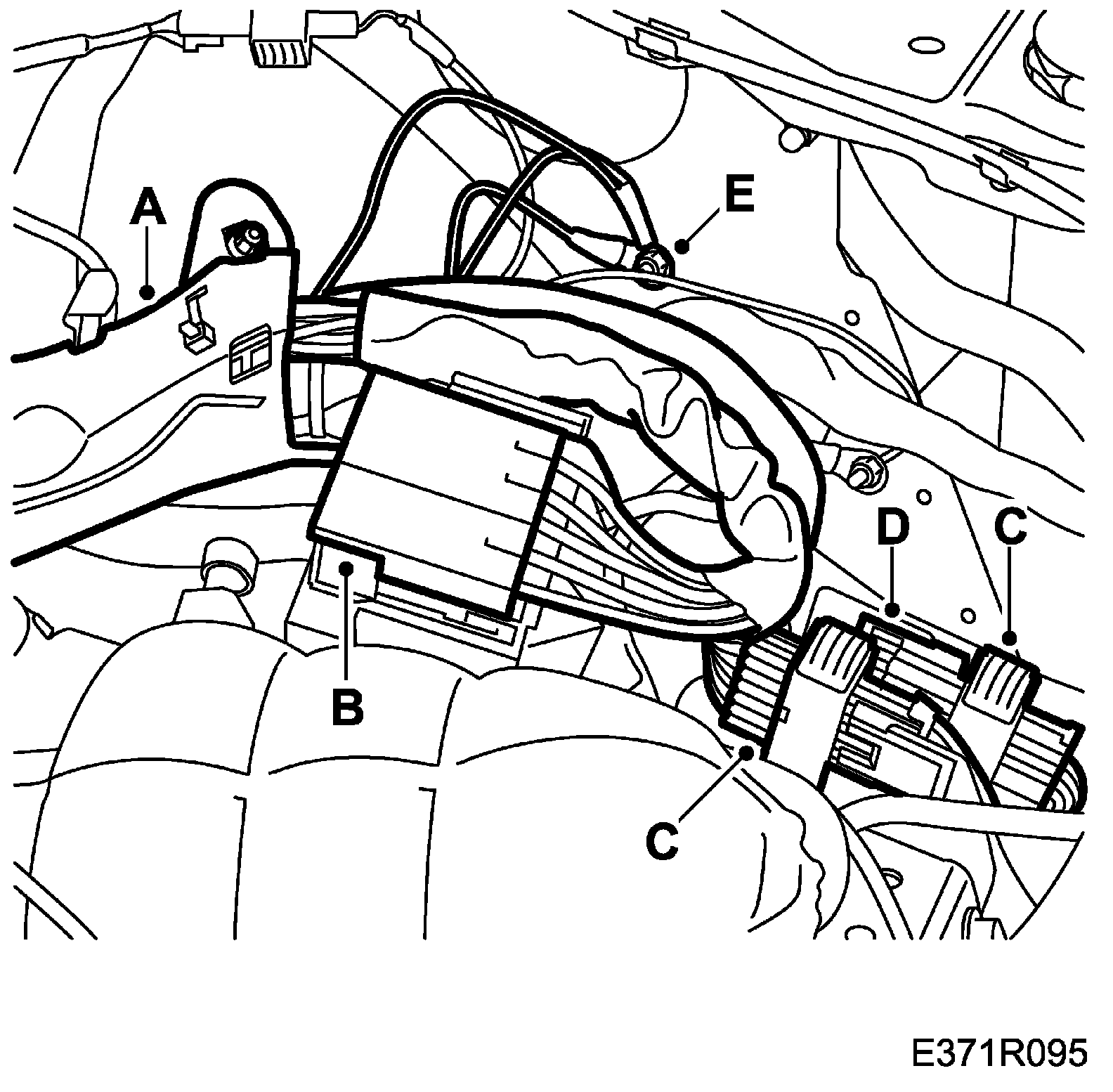 A
E
D
C
B
C
E371R095