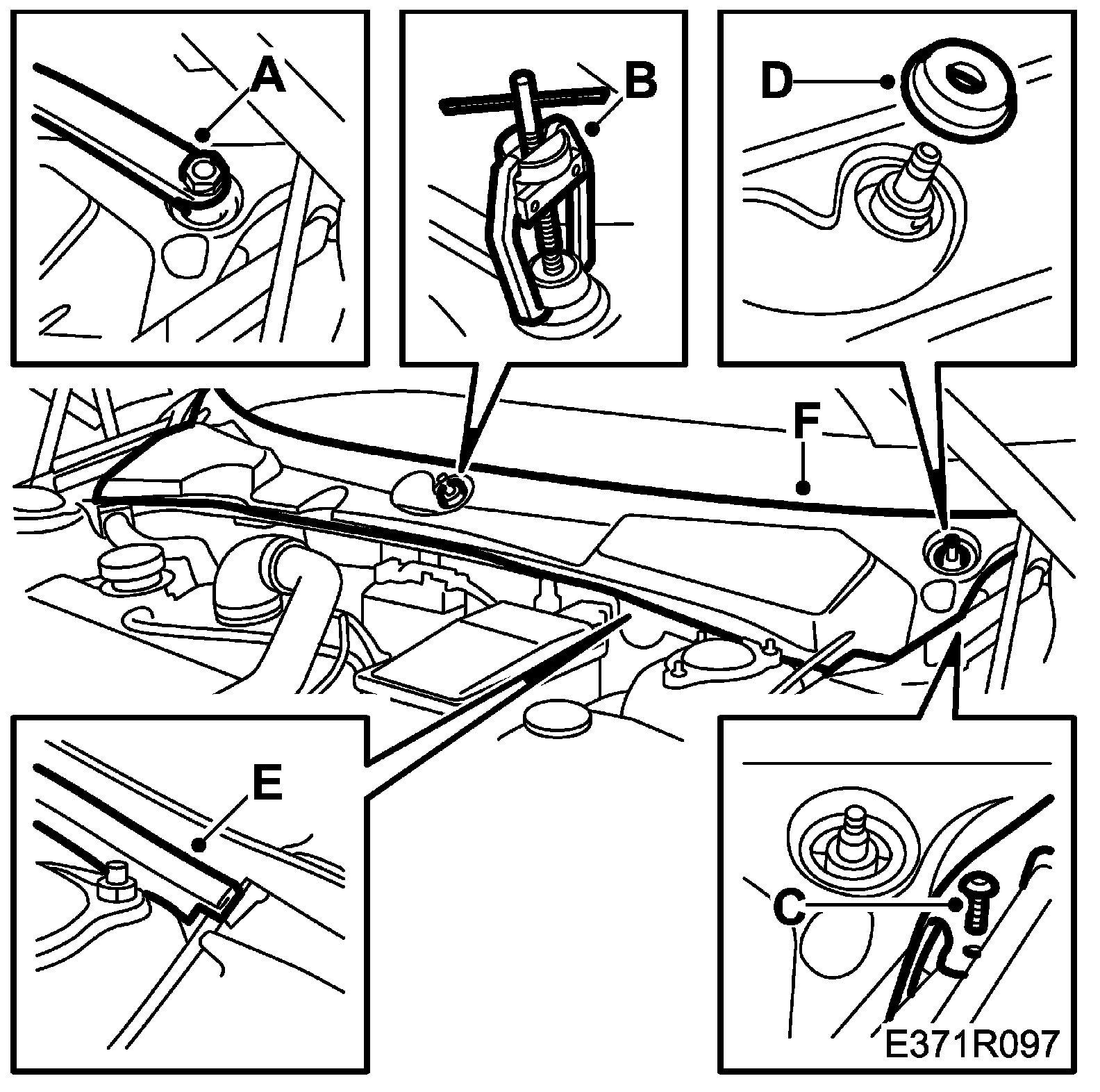 A
B
D
F
E
C
E371R097