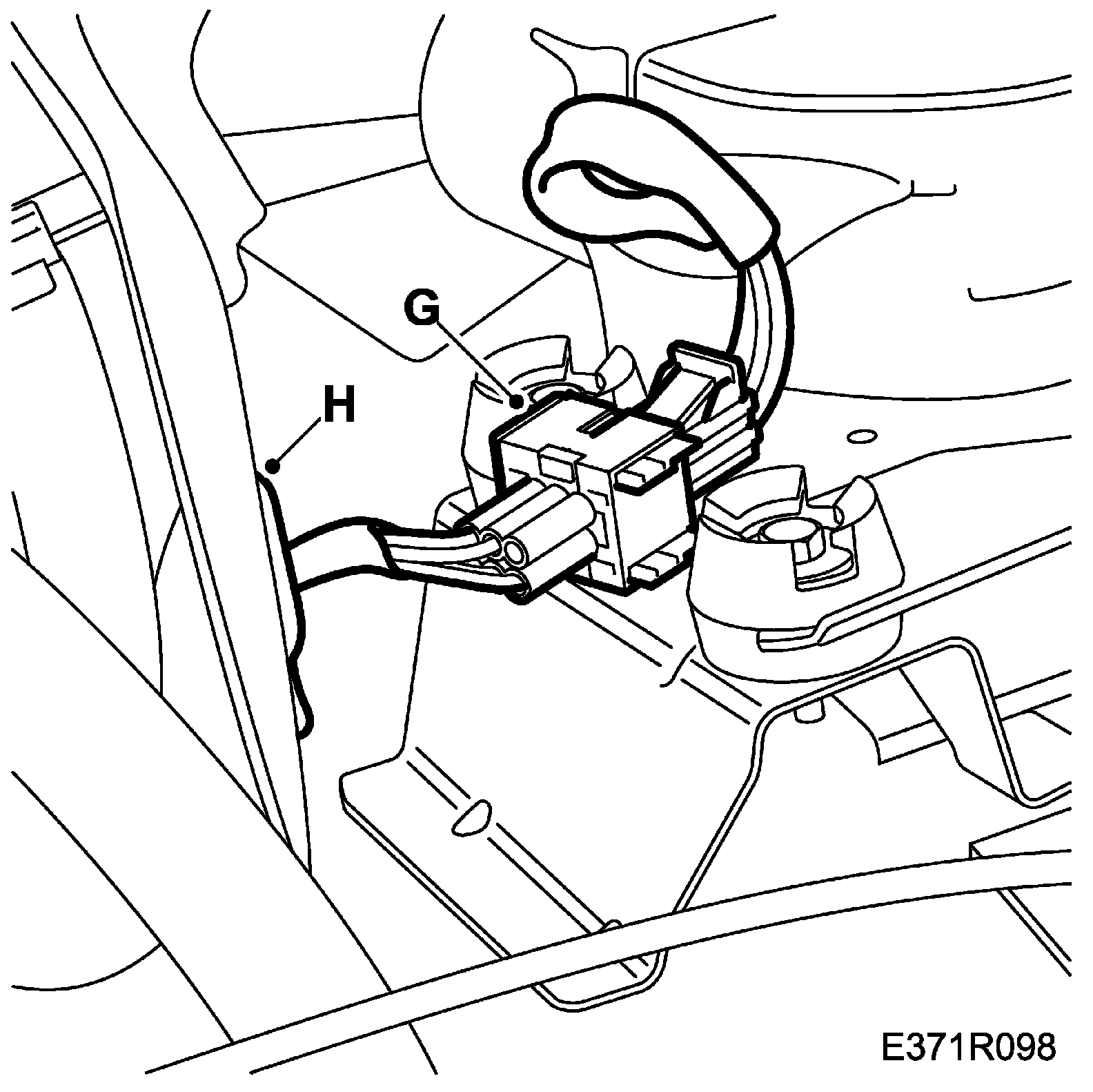 G
H
E371R098