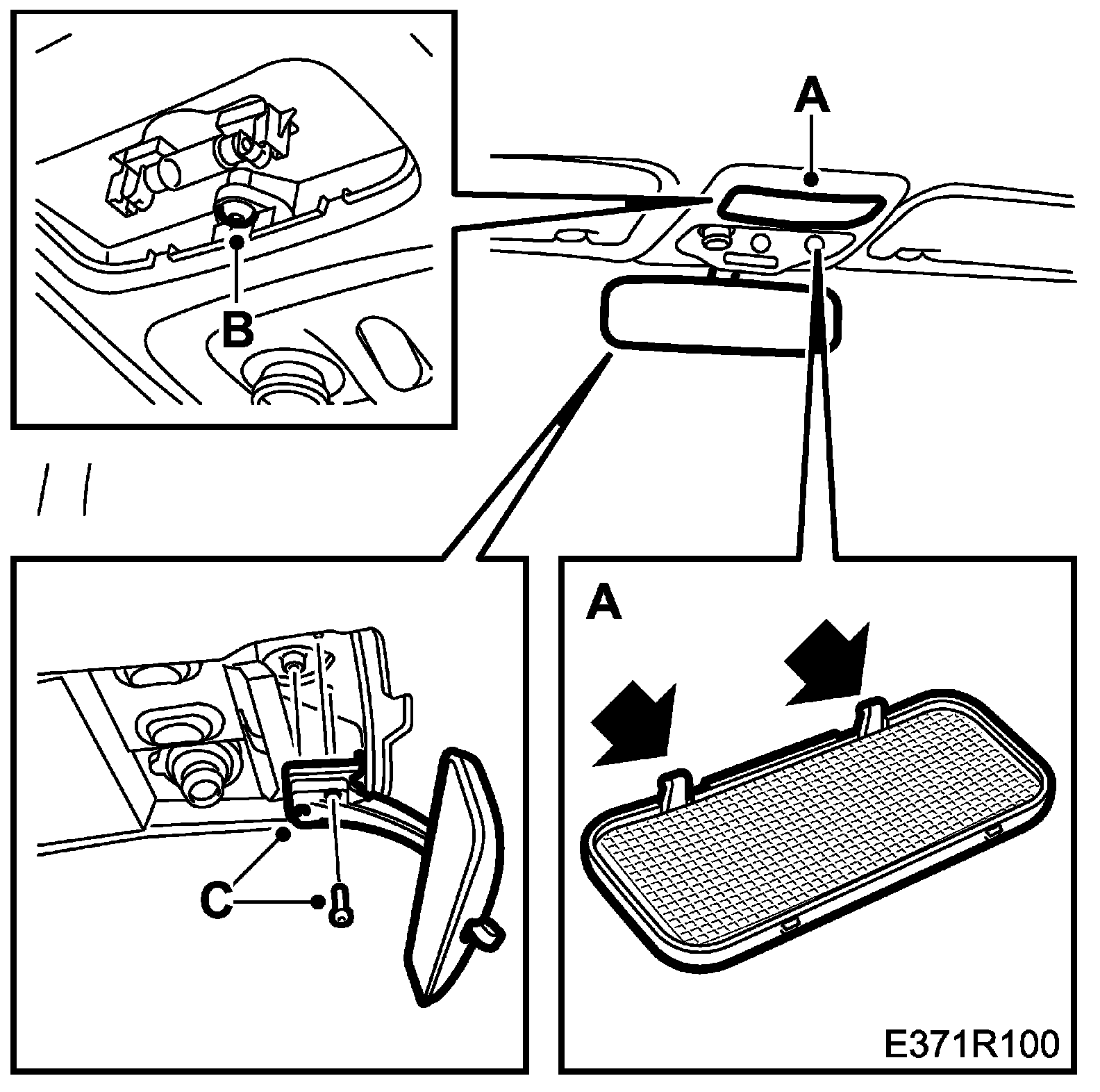 A

B

A

C

E371R100