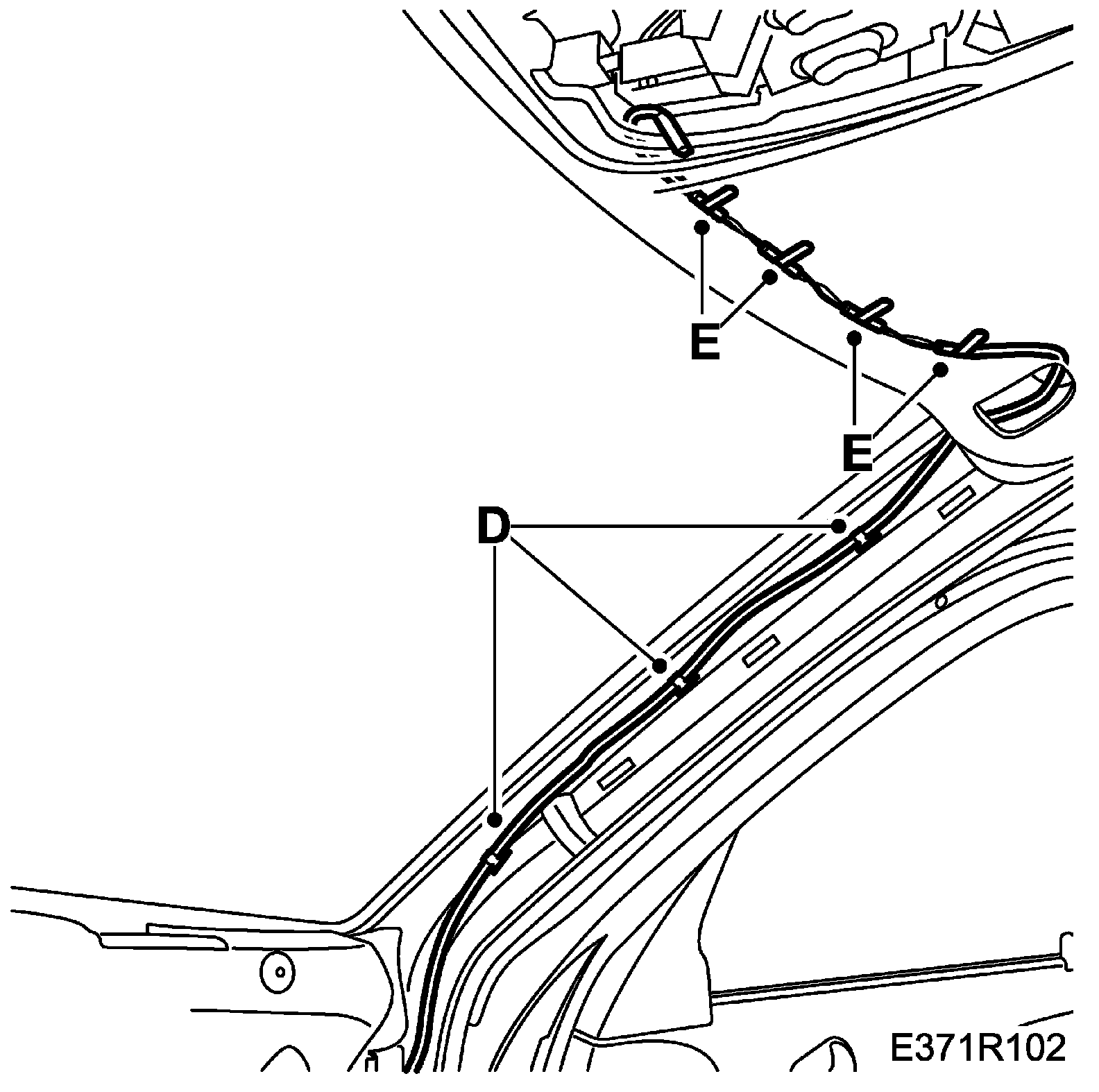 E
E
D
E371R102