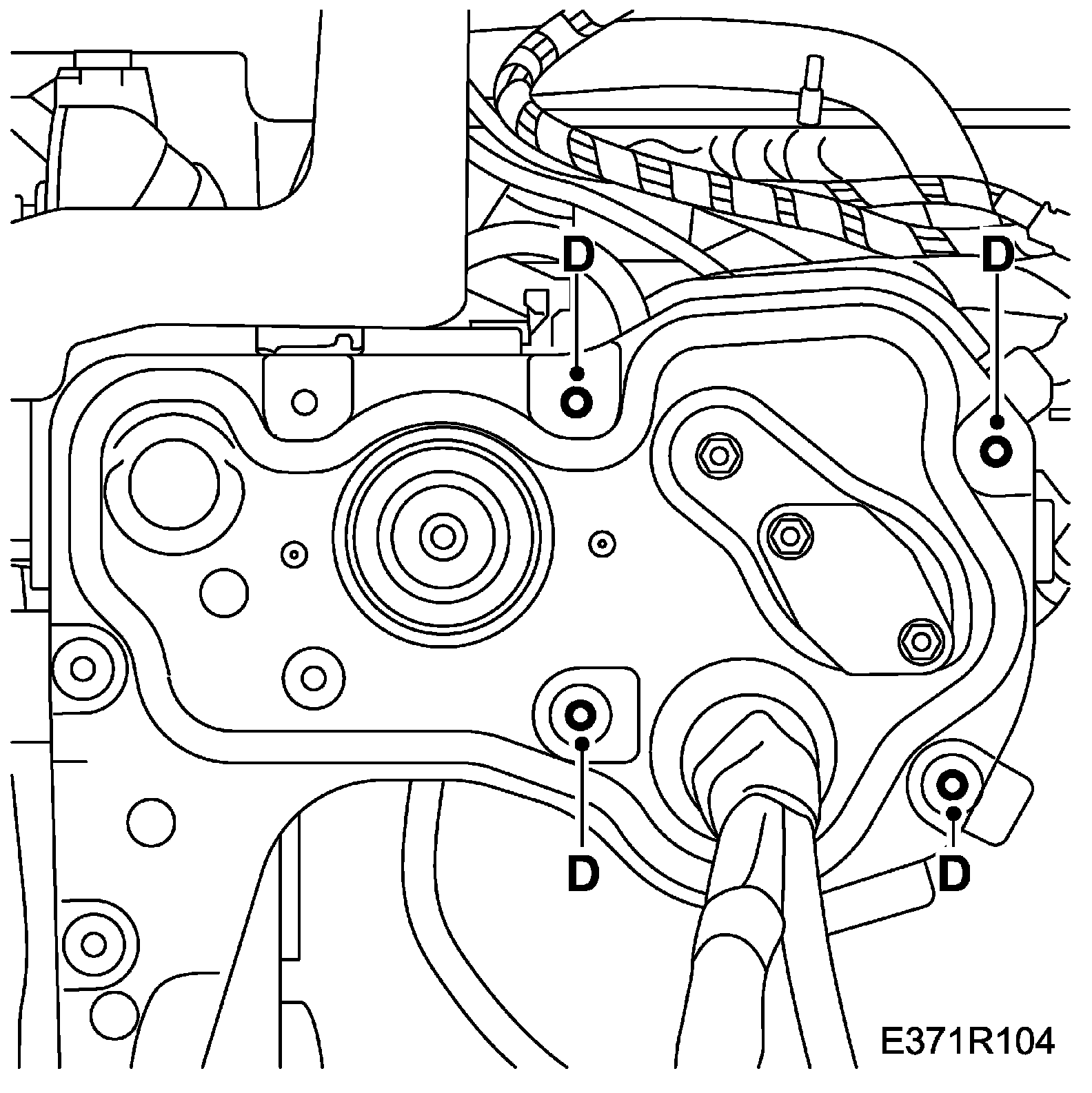 D
D
D
D
E371R104