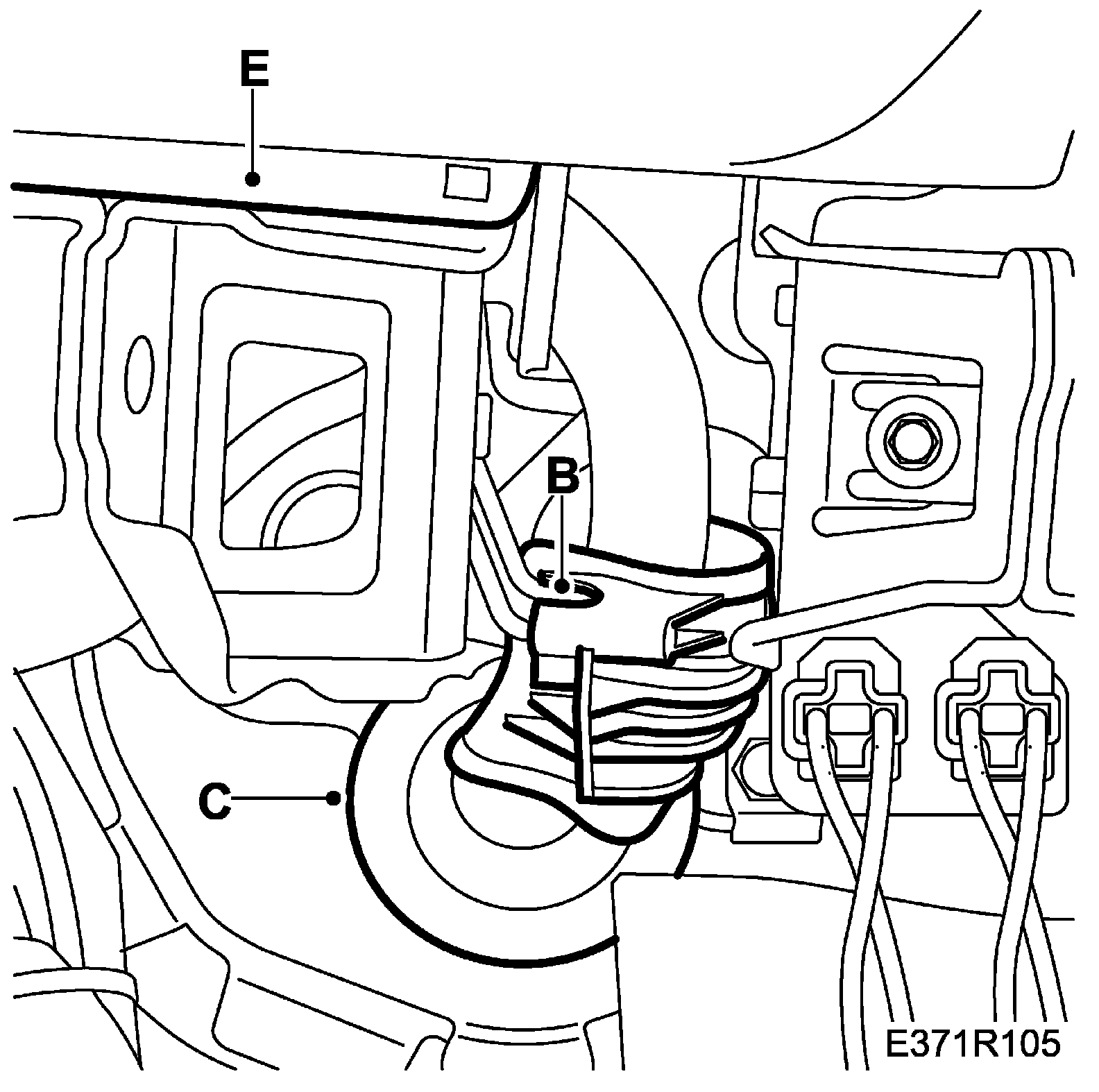 E

B

C

E371R105