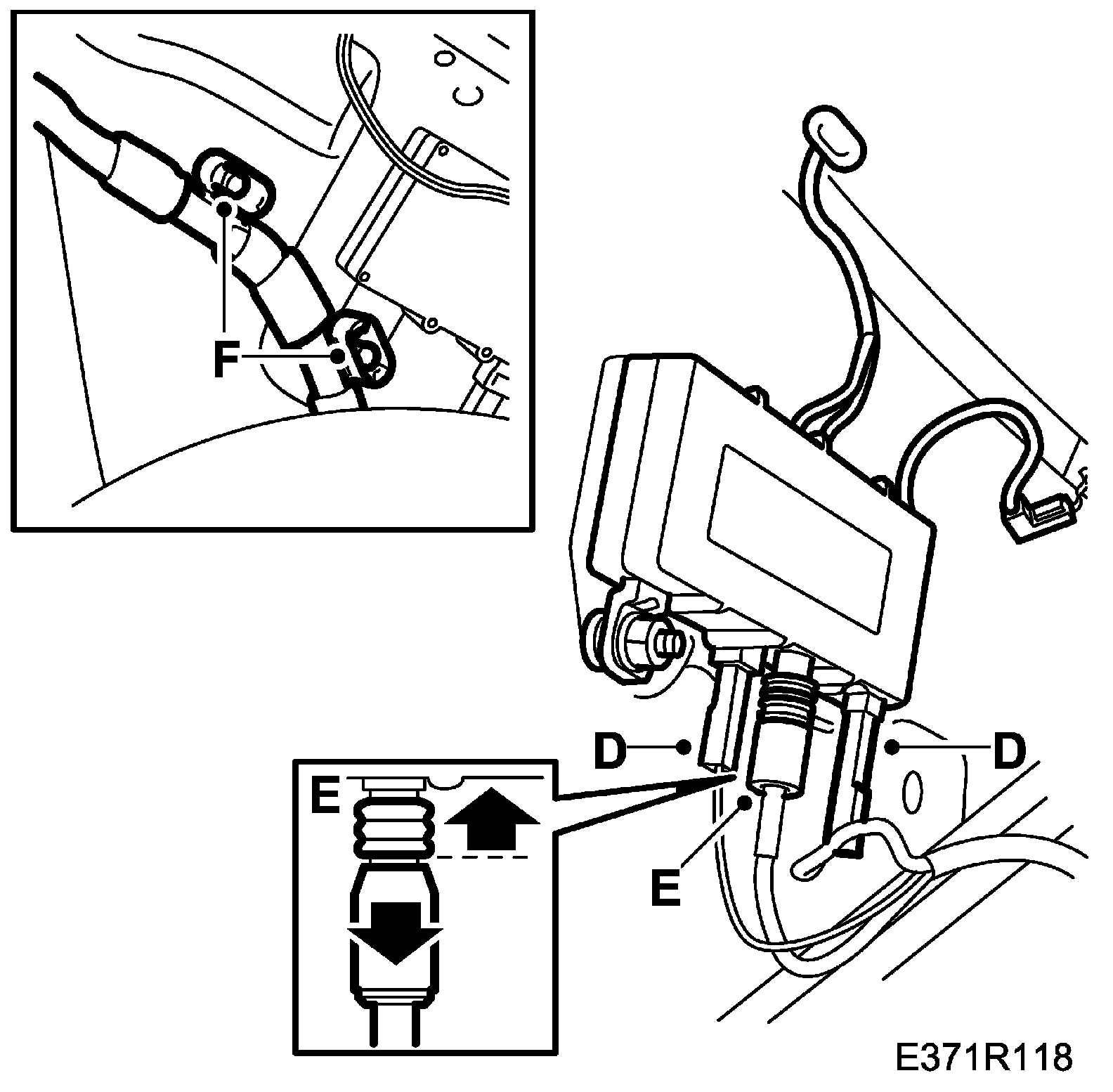 F
D
D
E
E
E371R118