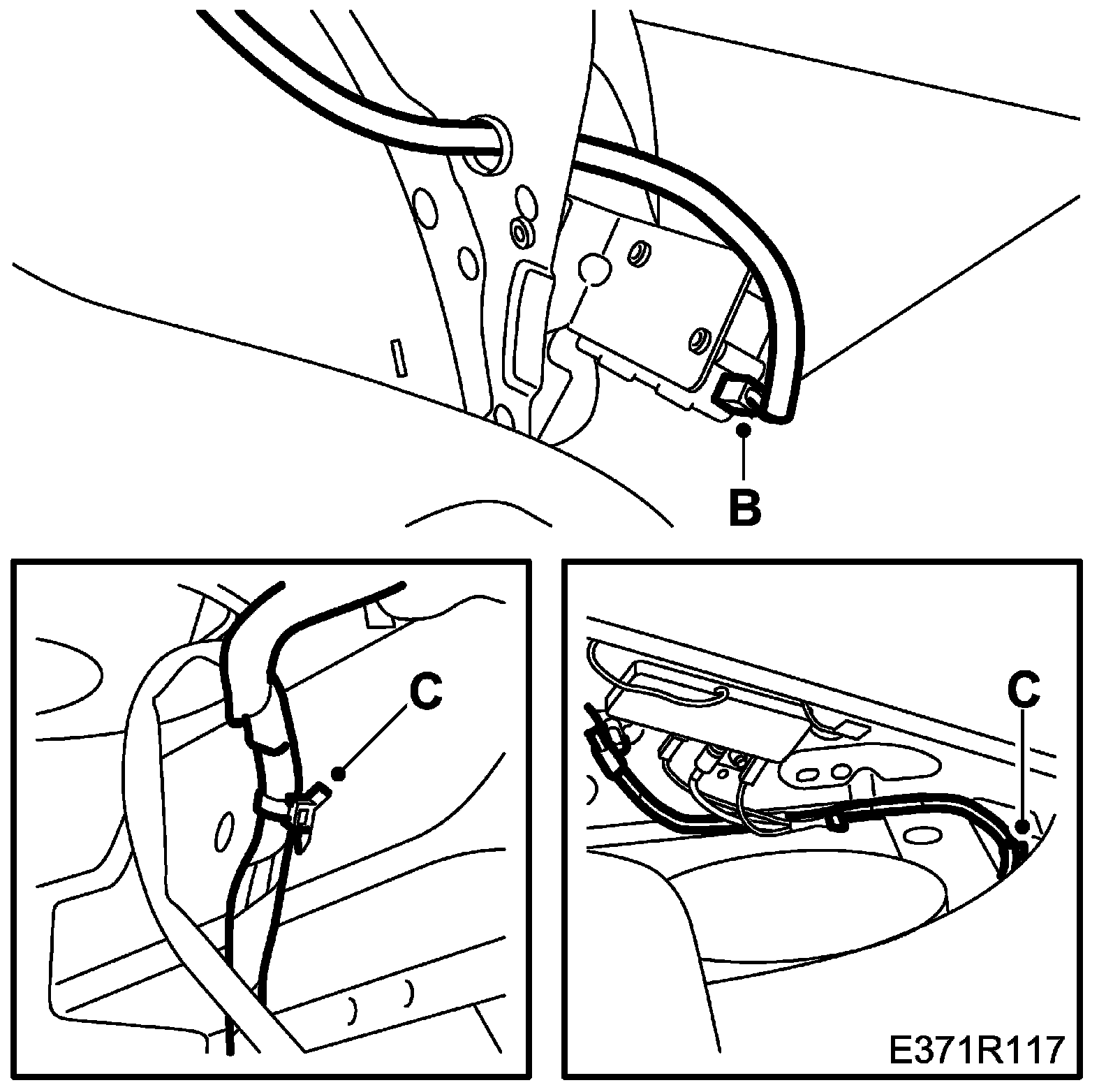 B

C

C

E371R117