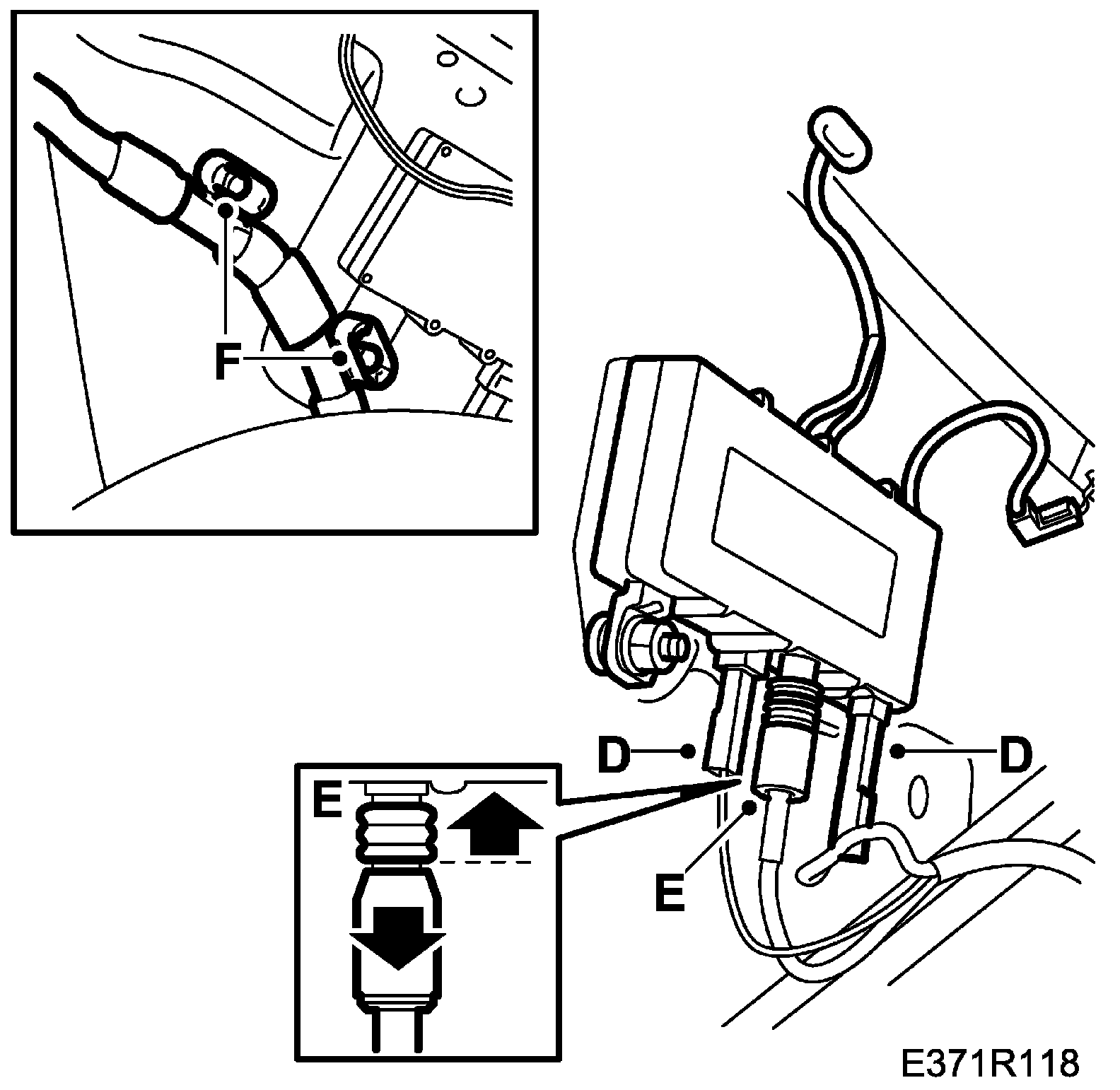 F

D

D

E

E

E371R118