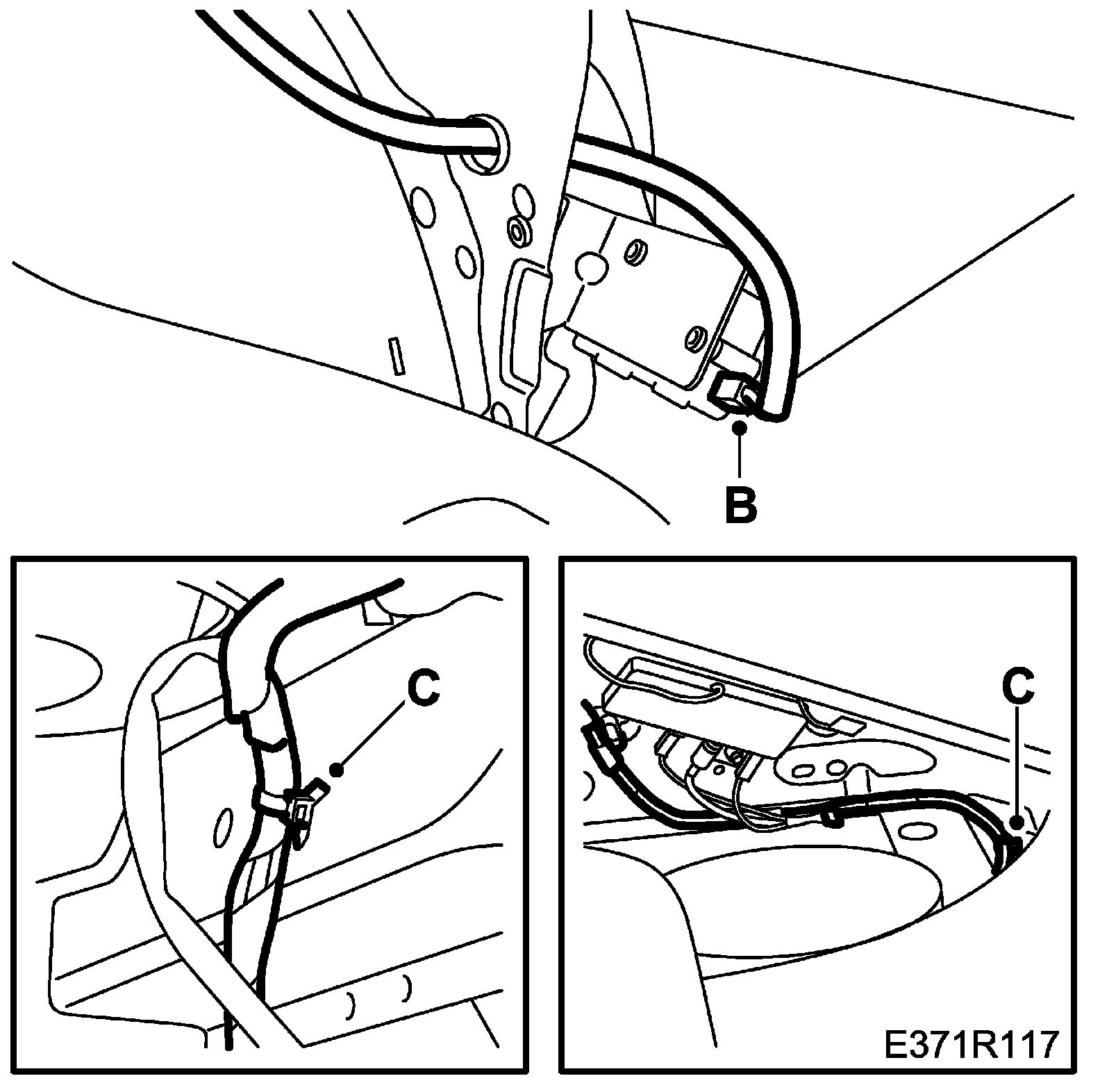 B

C

C

E371R117