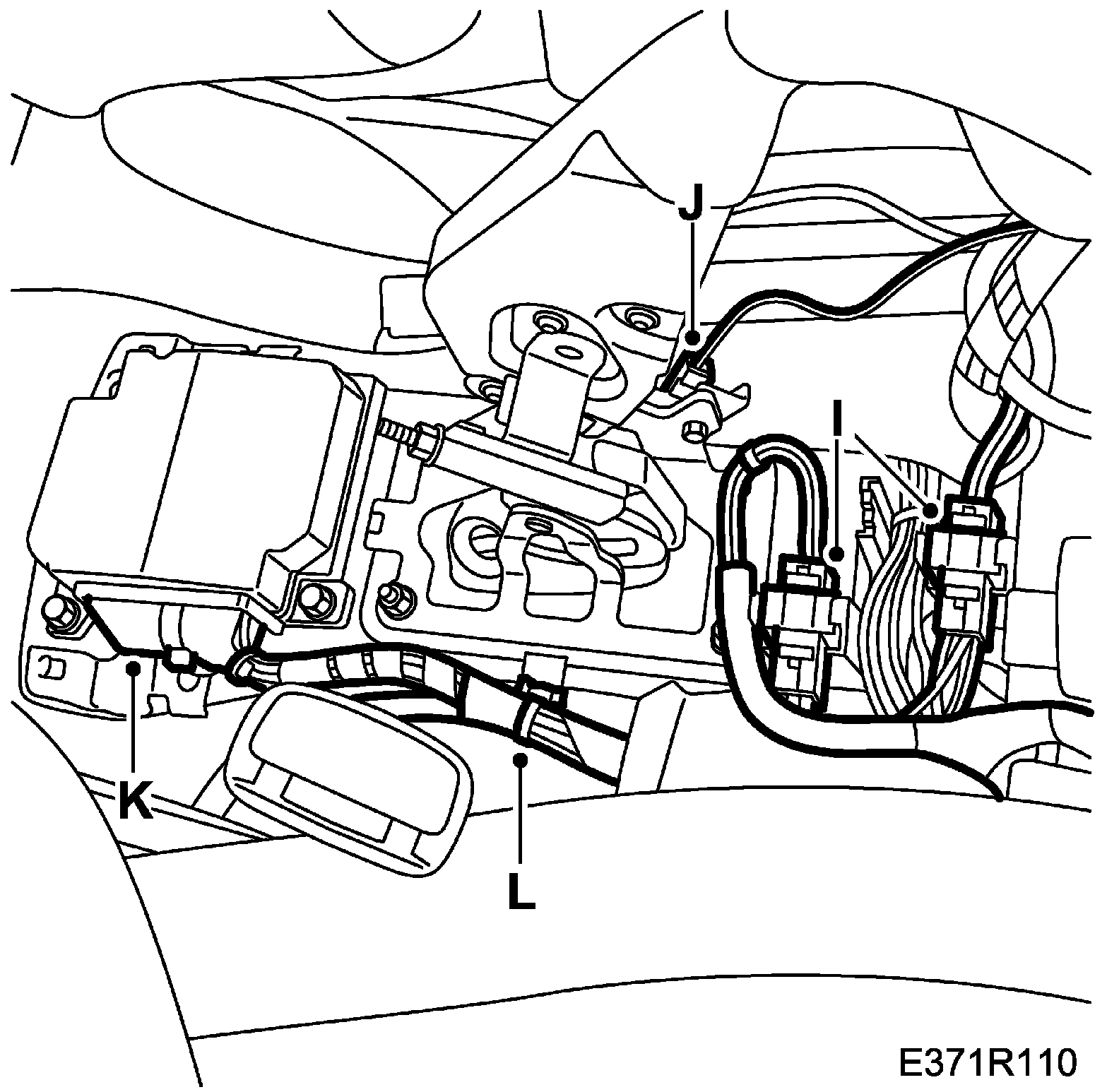 J
I
K
L
E371R110