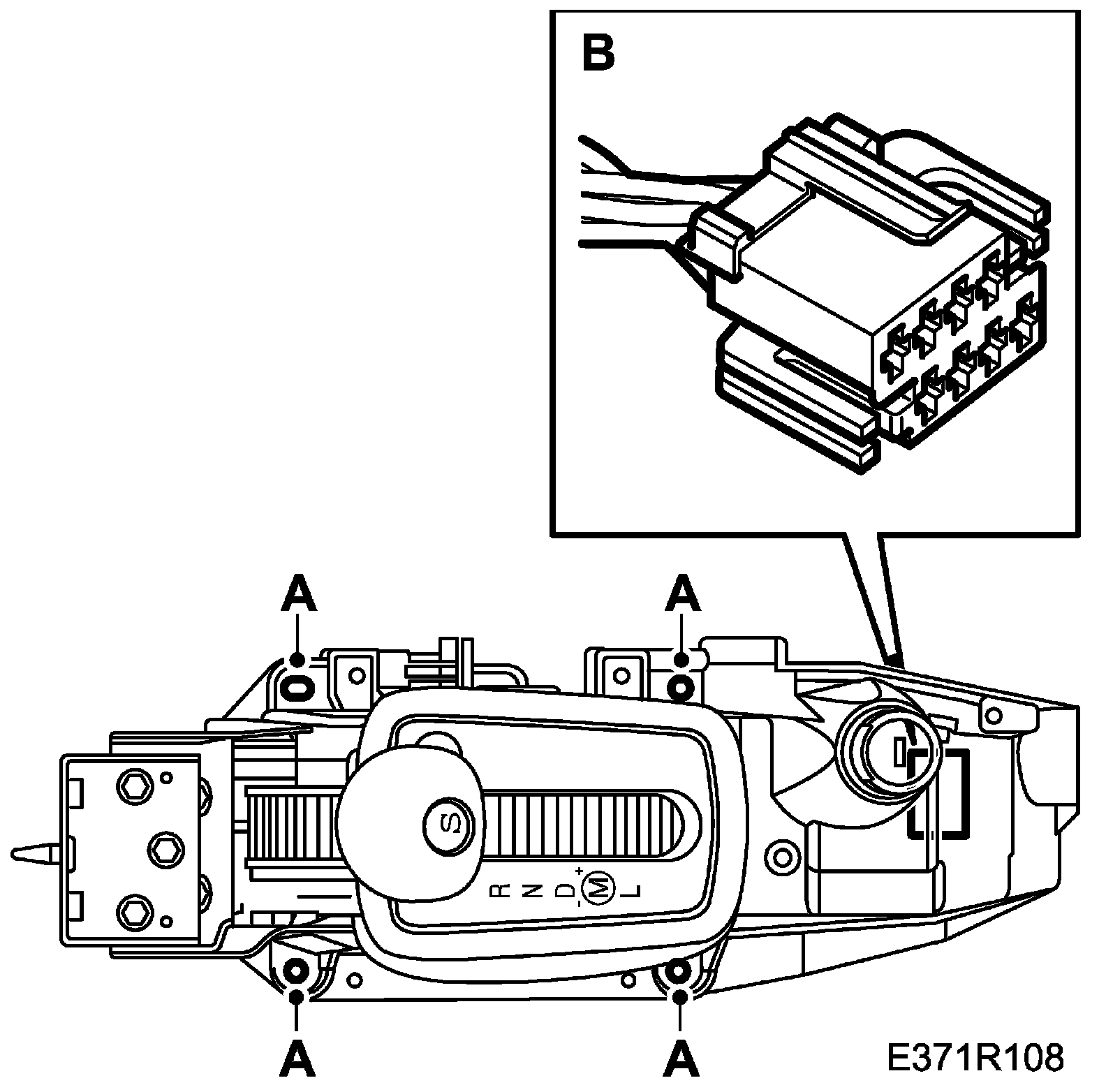 B

A

A

S

R N D M L

+

-

A

A

E371R108