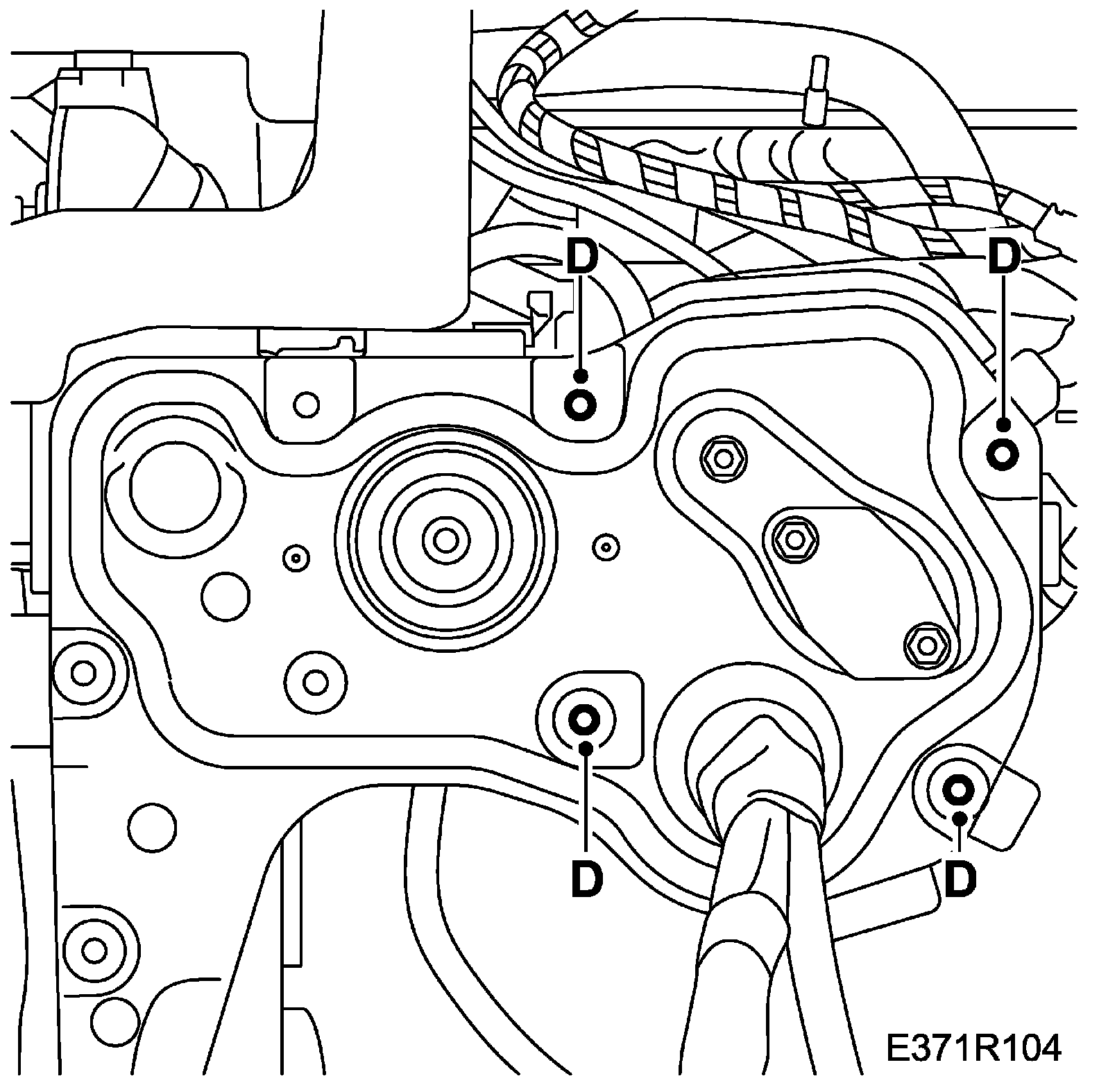 D
D
D
D
E371R104