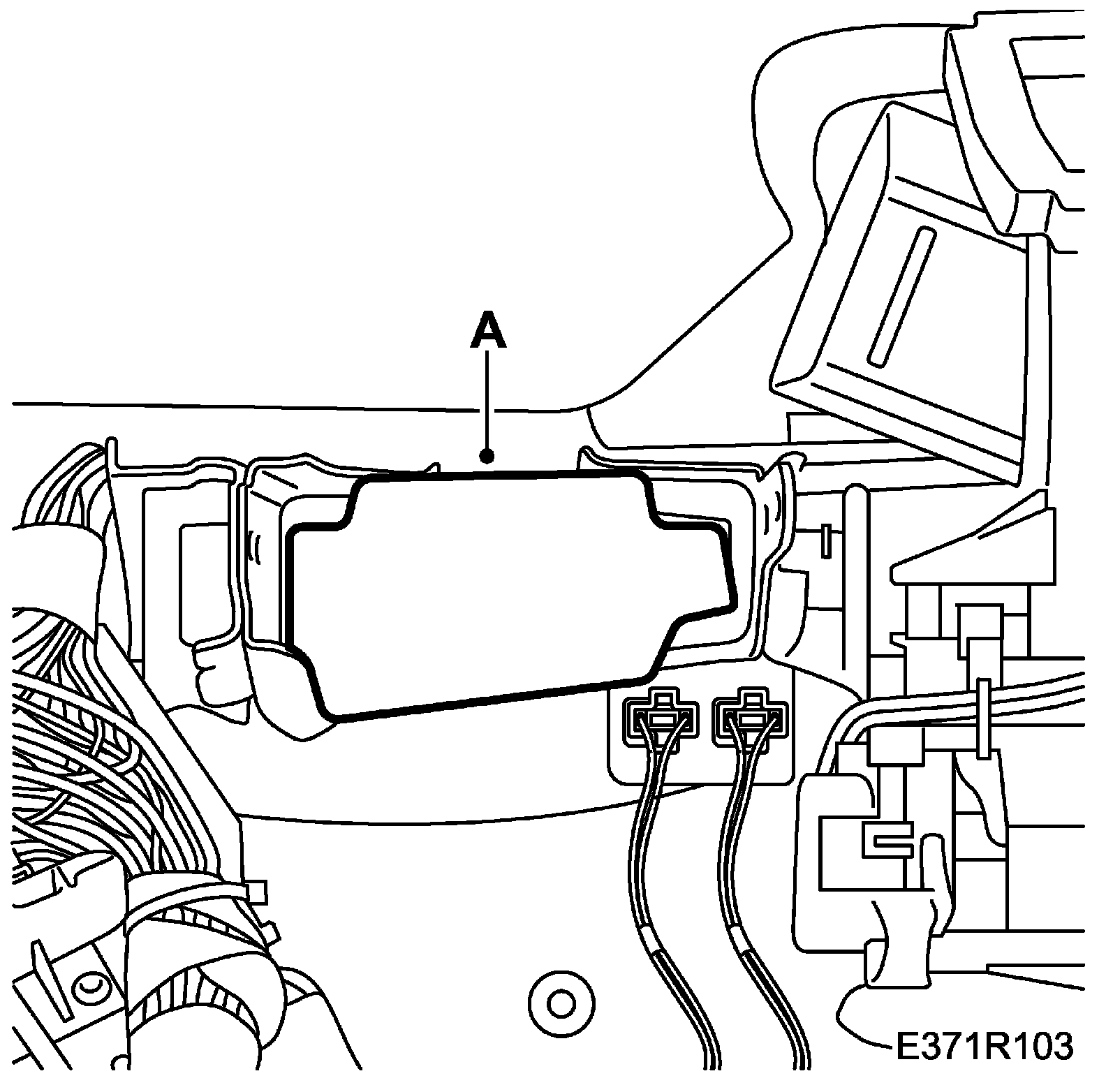 A

E371R103