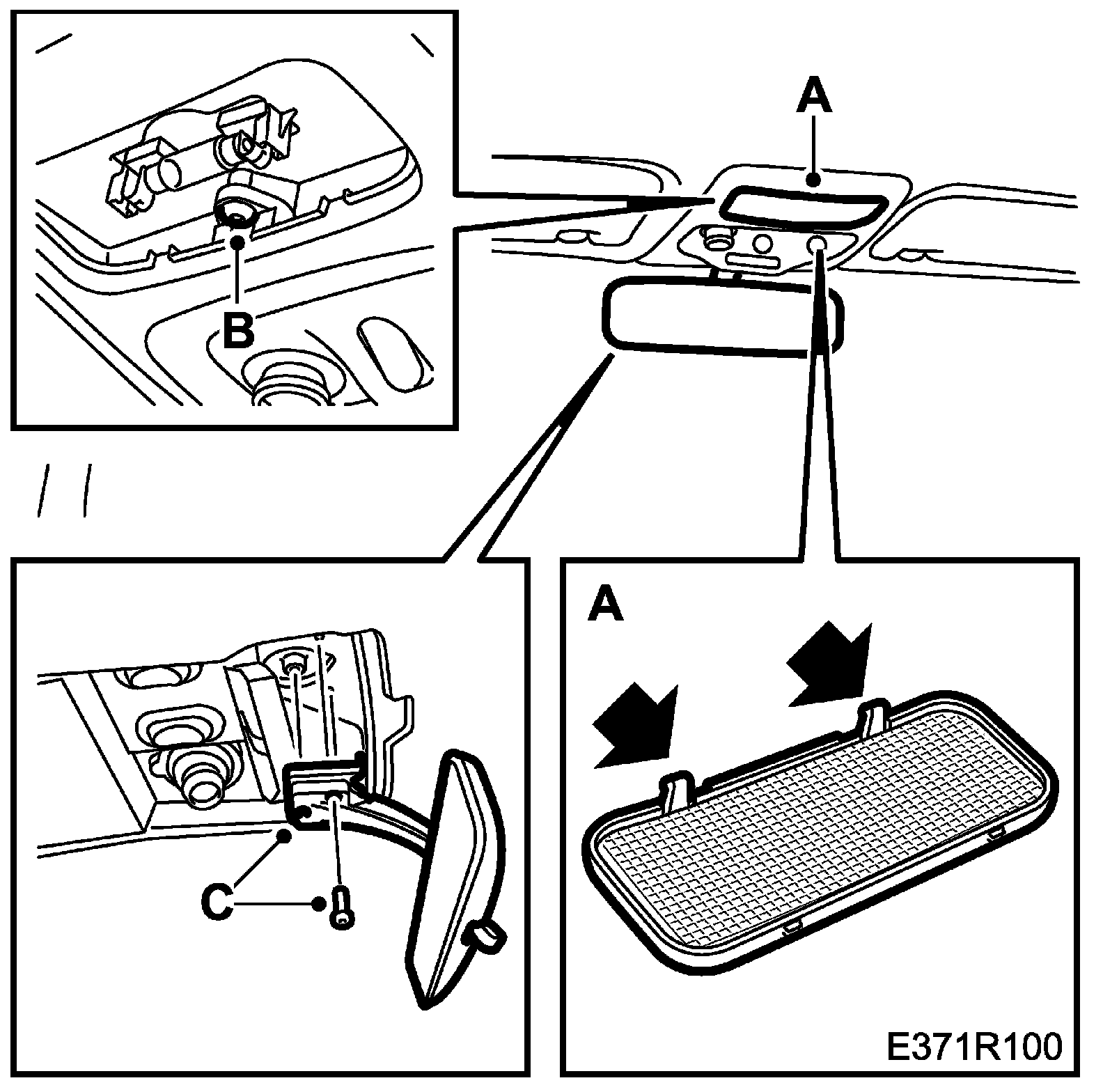 A

B

C

A

E371R100