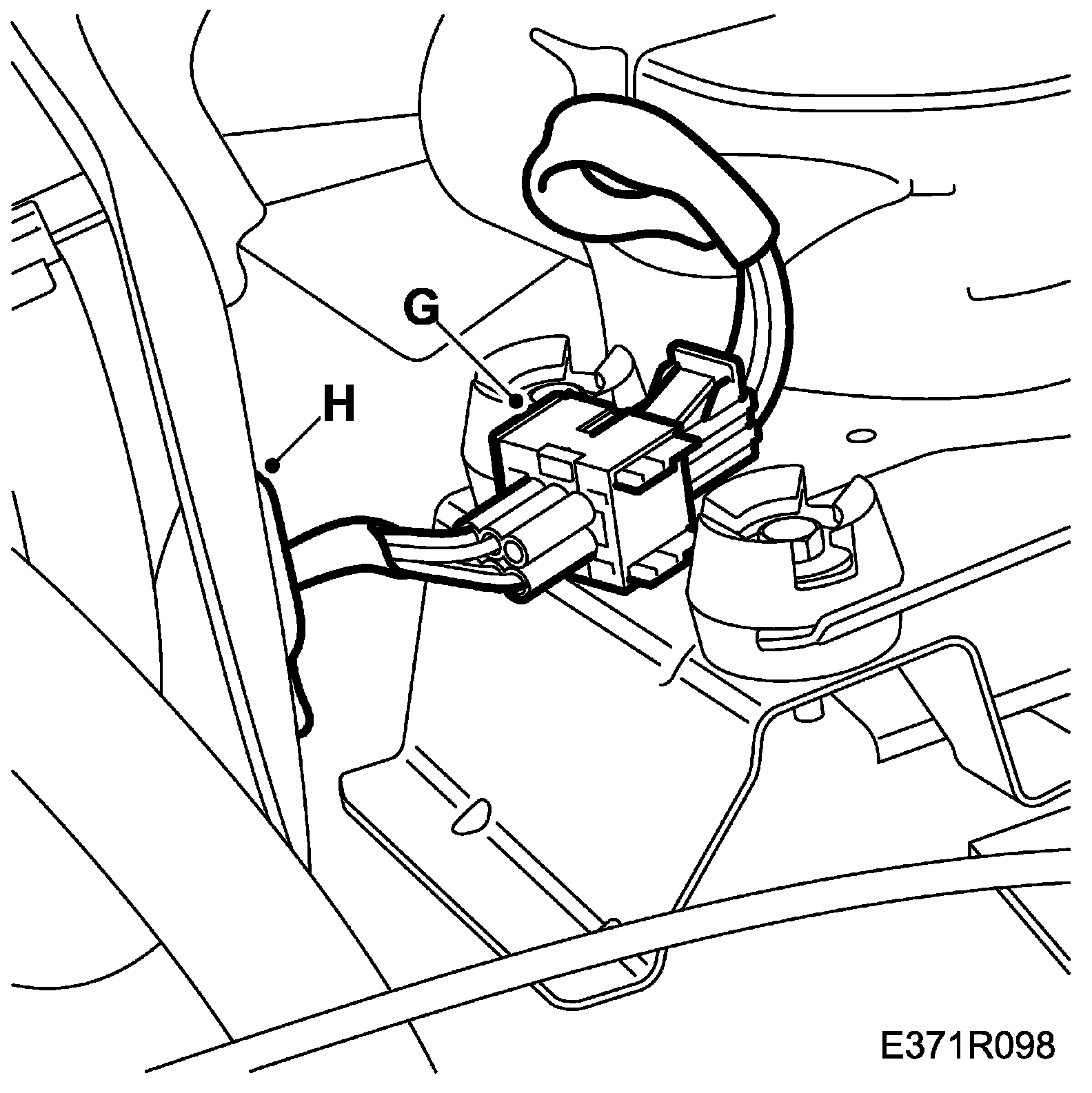 G
H
E371R098