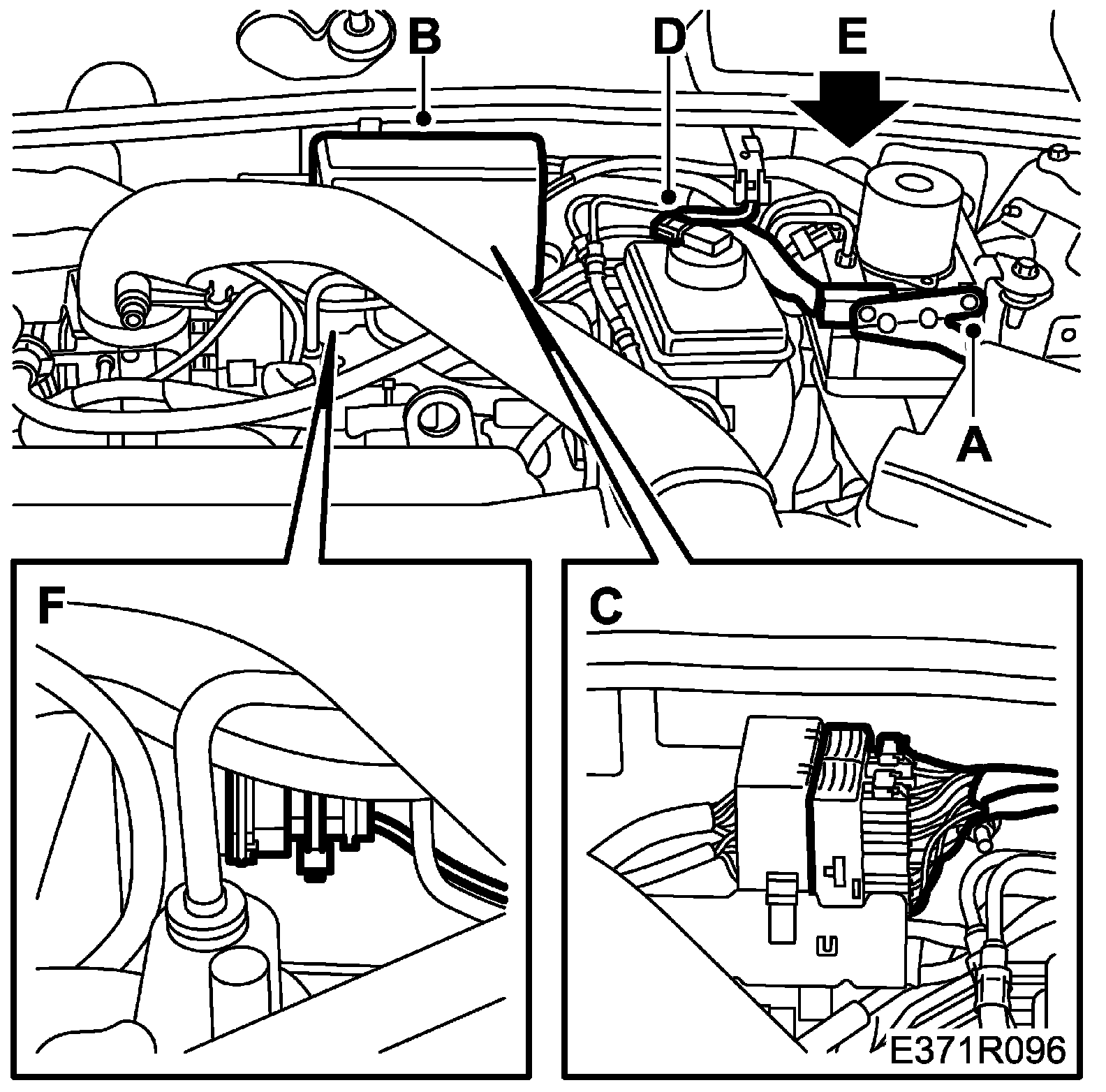 B
D
E
A
F
C
E371R096