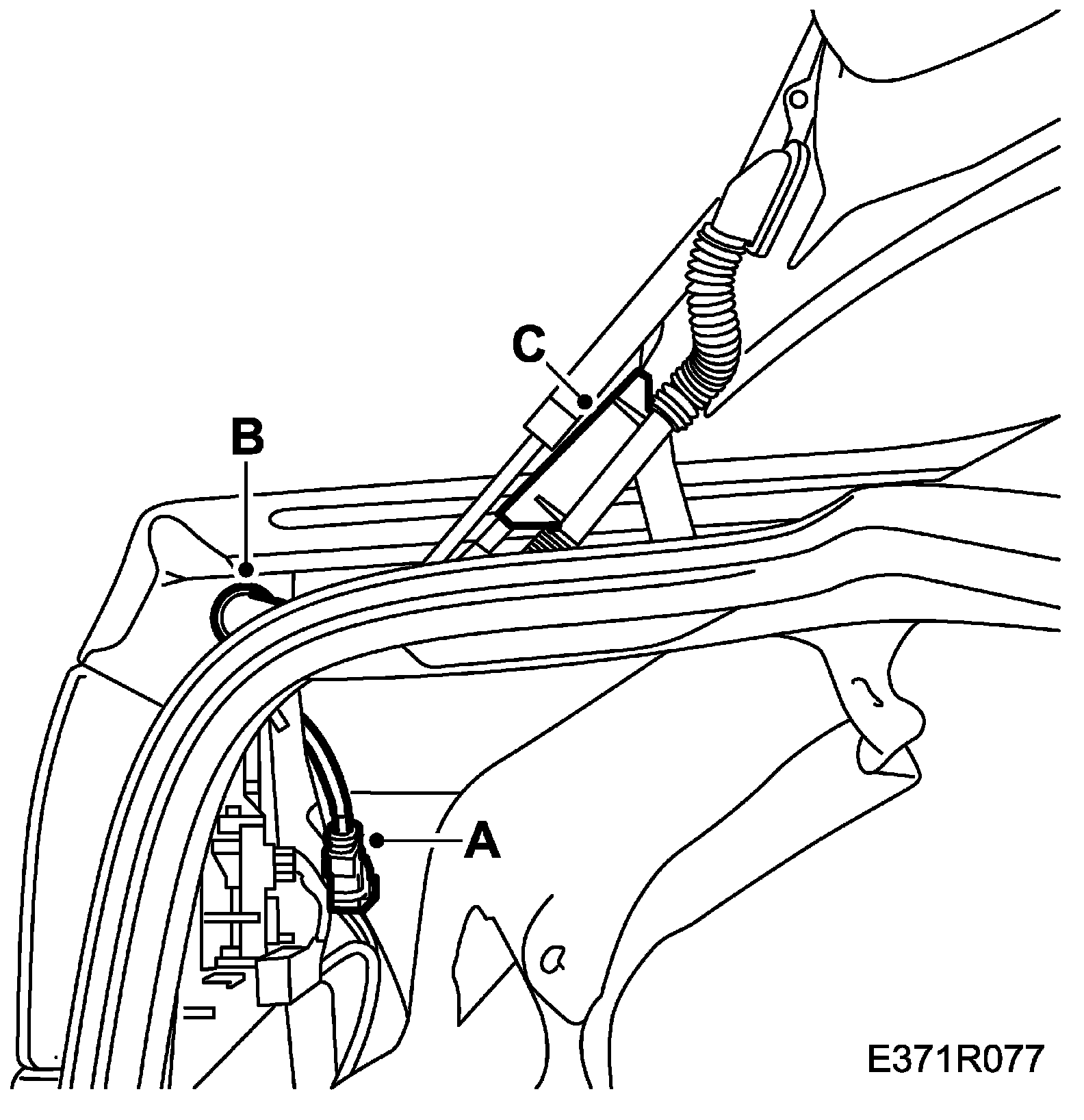 C
B
A
E371R077