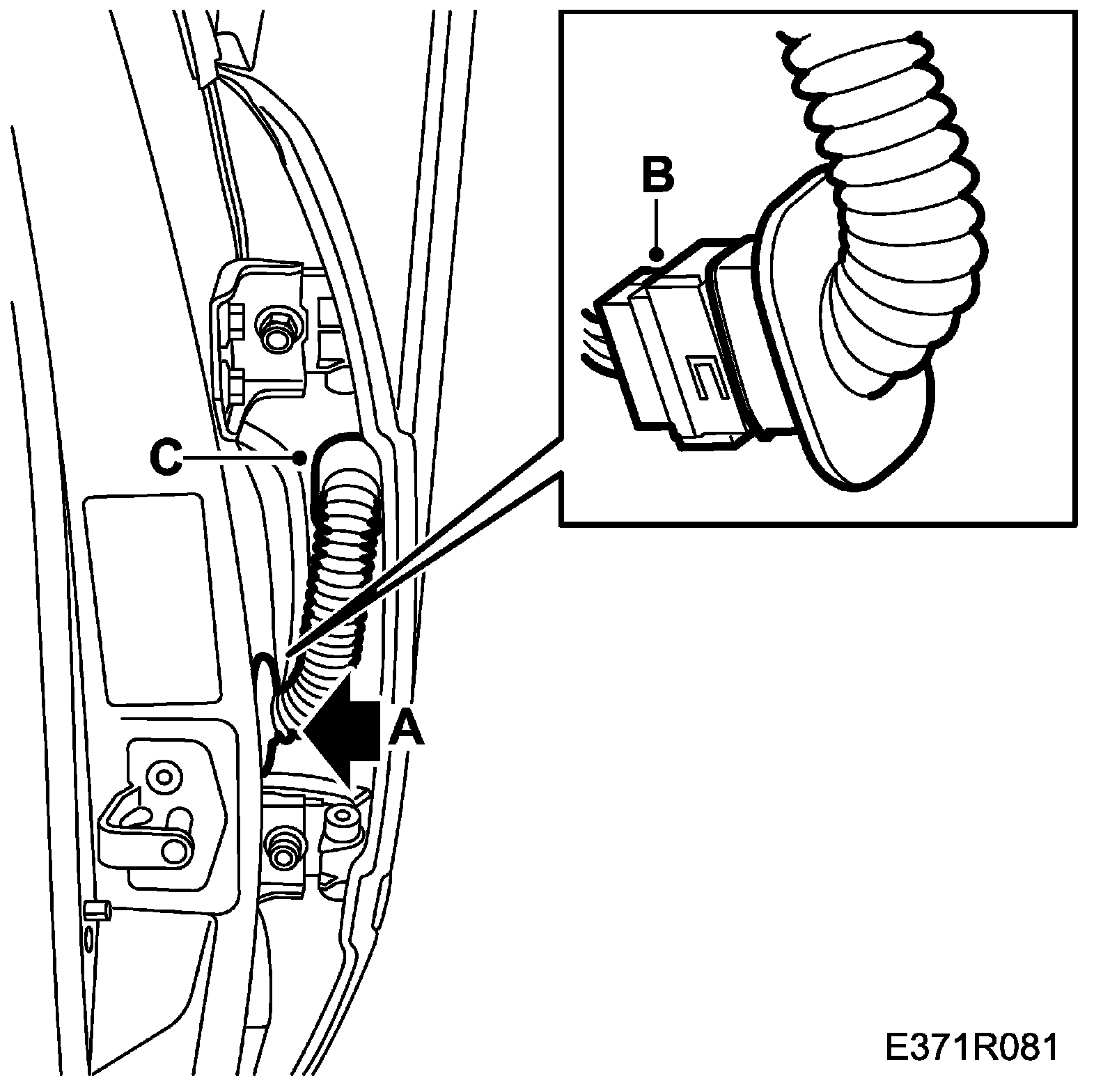 B

C

A

E371R081