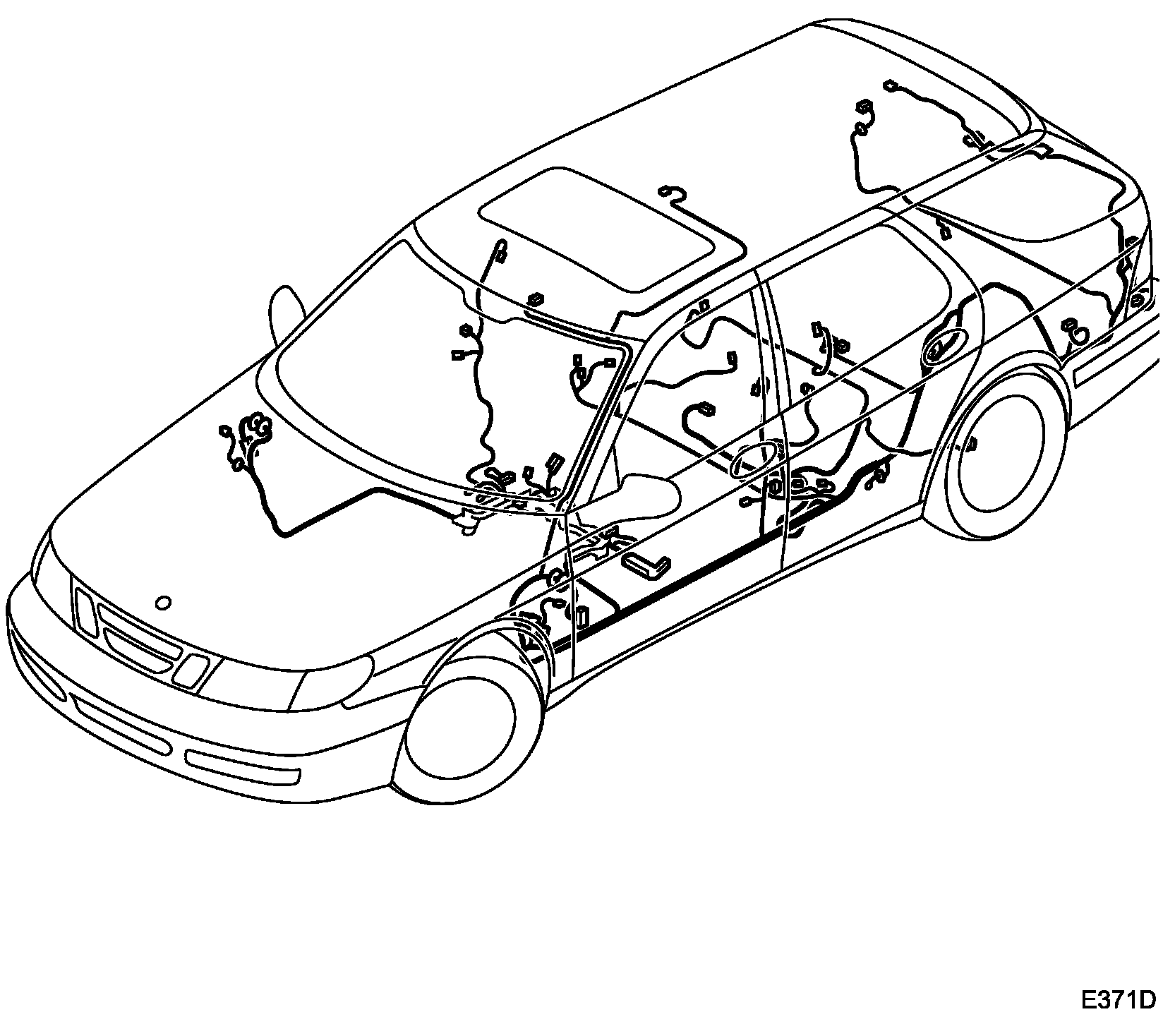 E371D