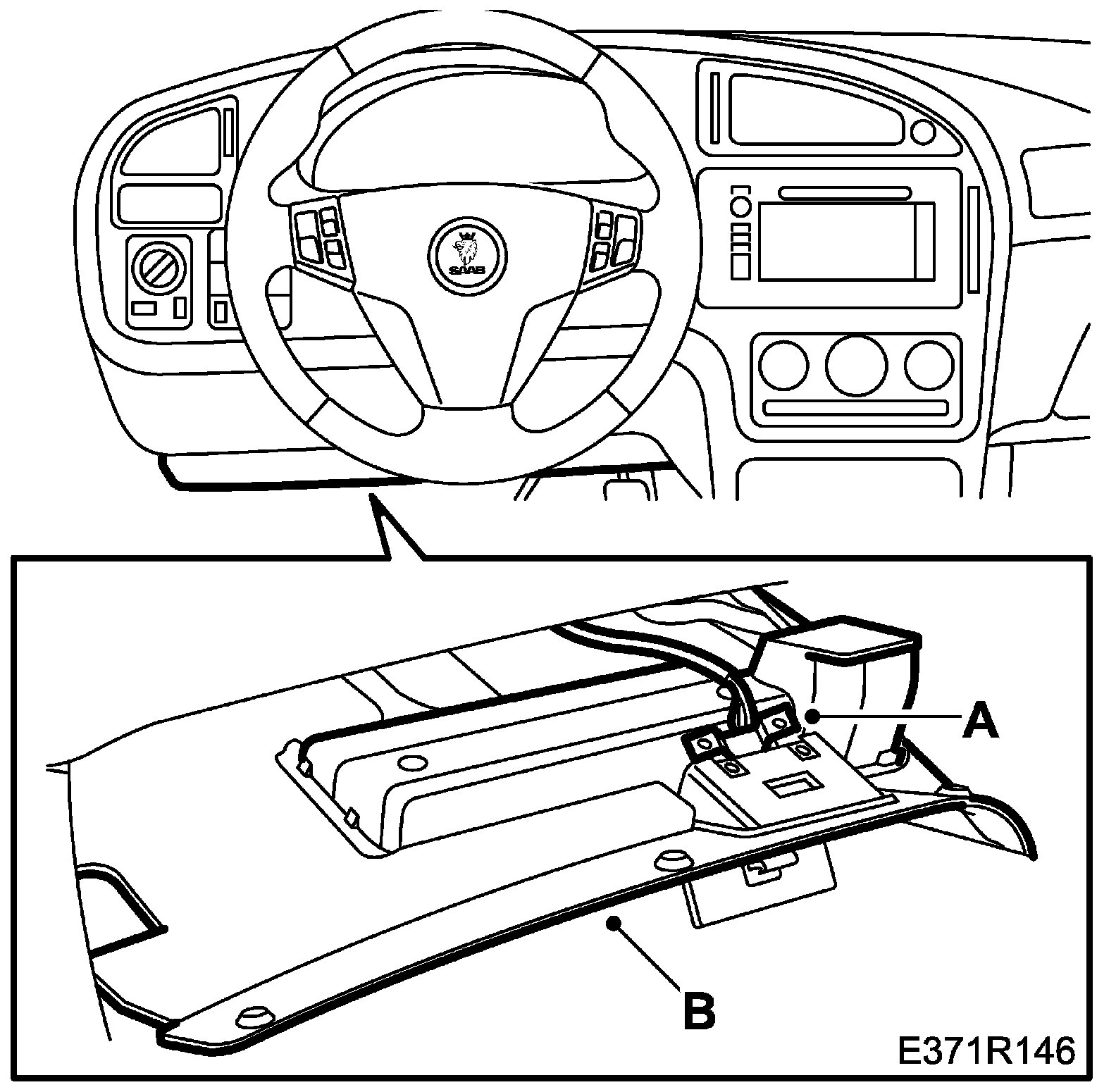 SAAB

A

B

E371R146