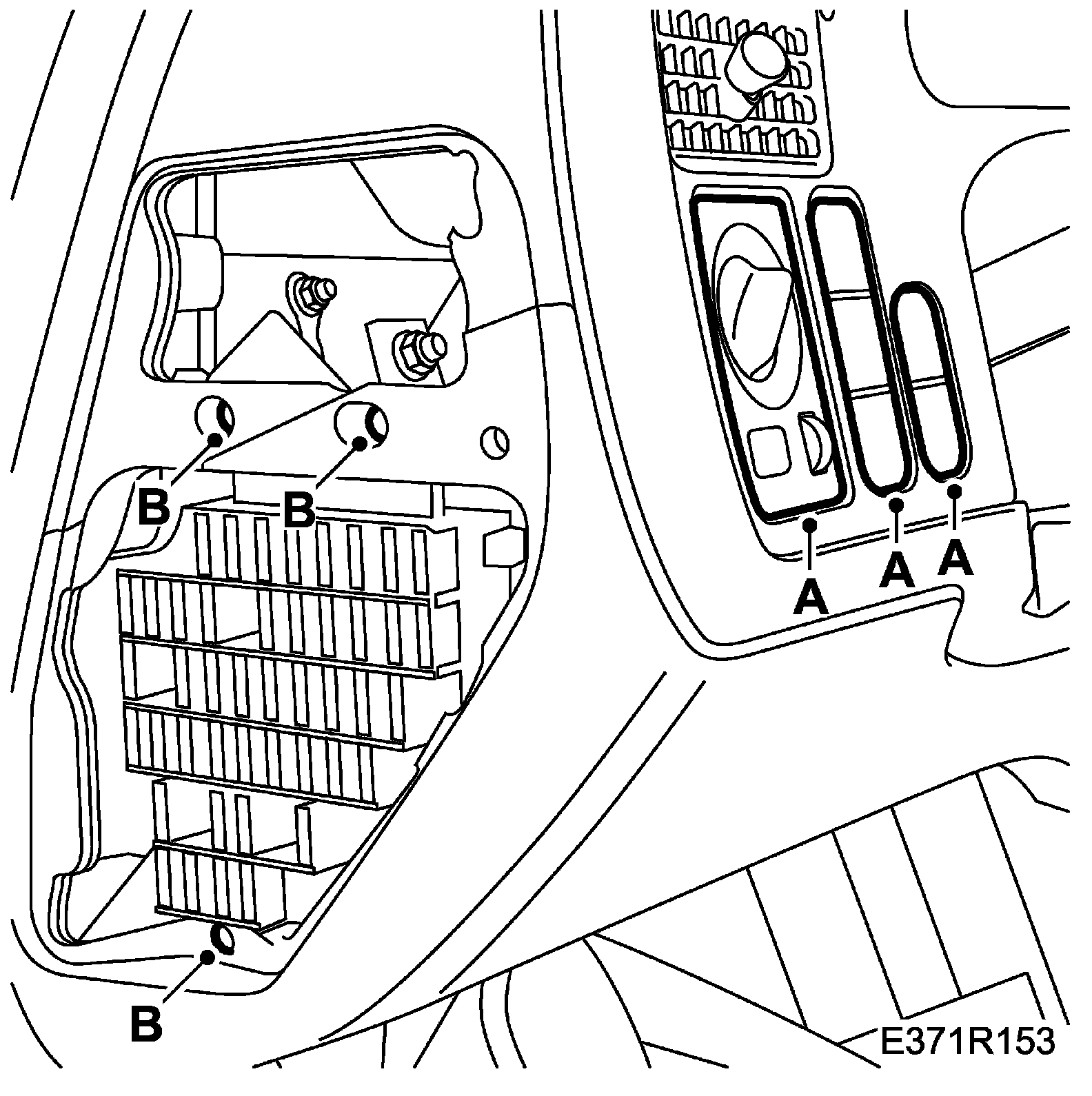 B
B
A
A
A
B
E371R153