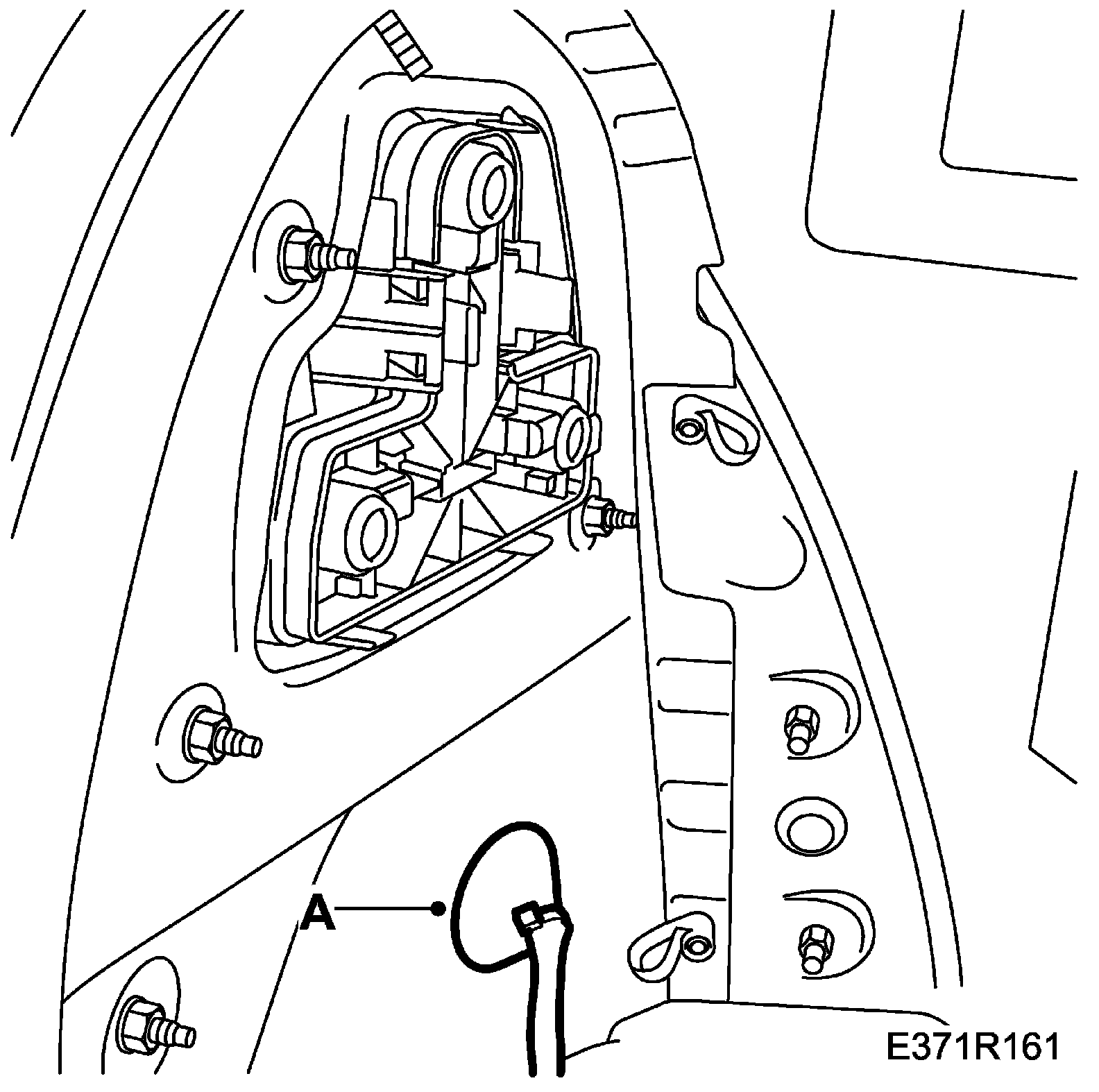 A

E371R161