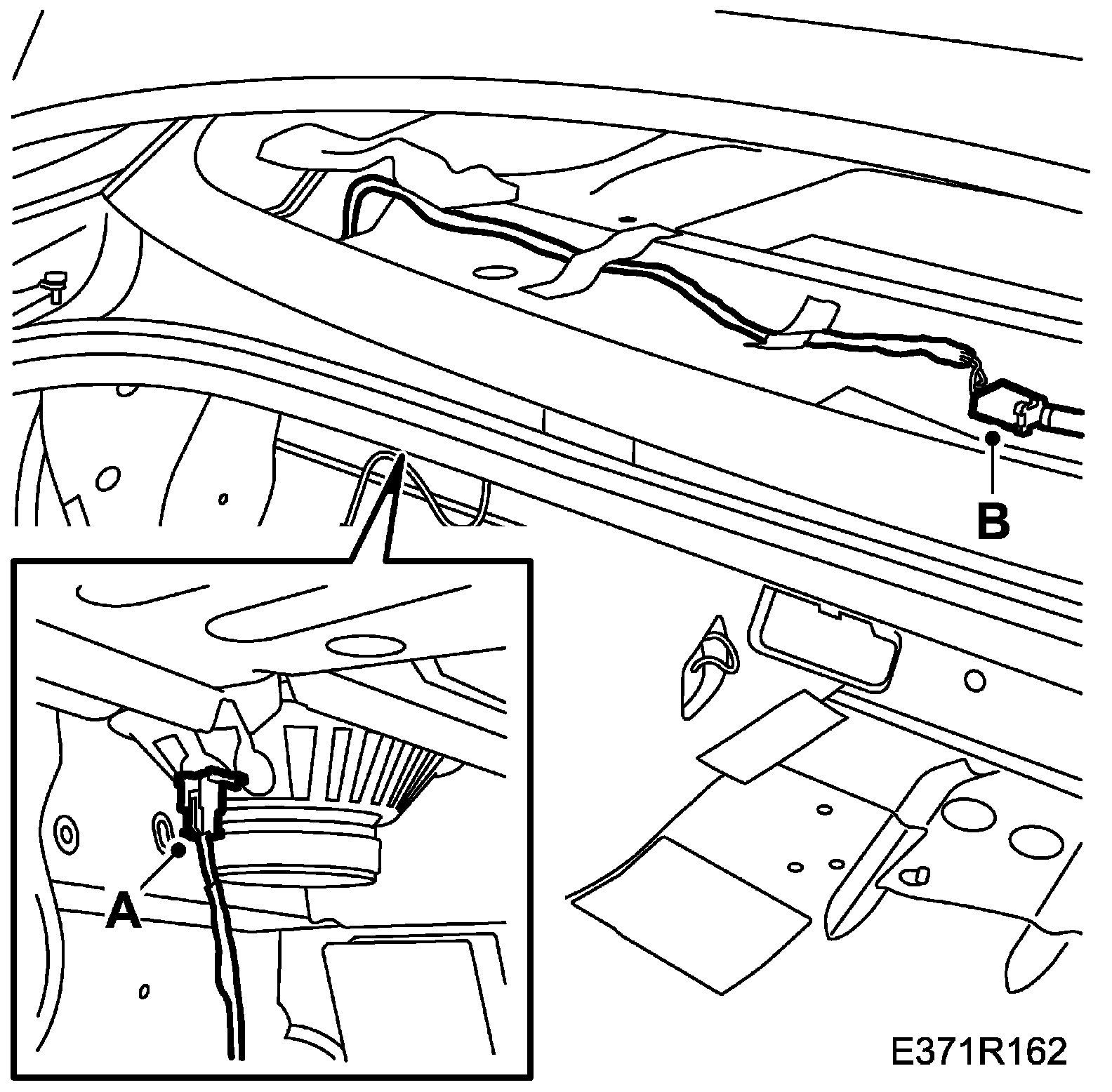 B

A

E371R162