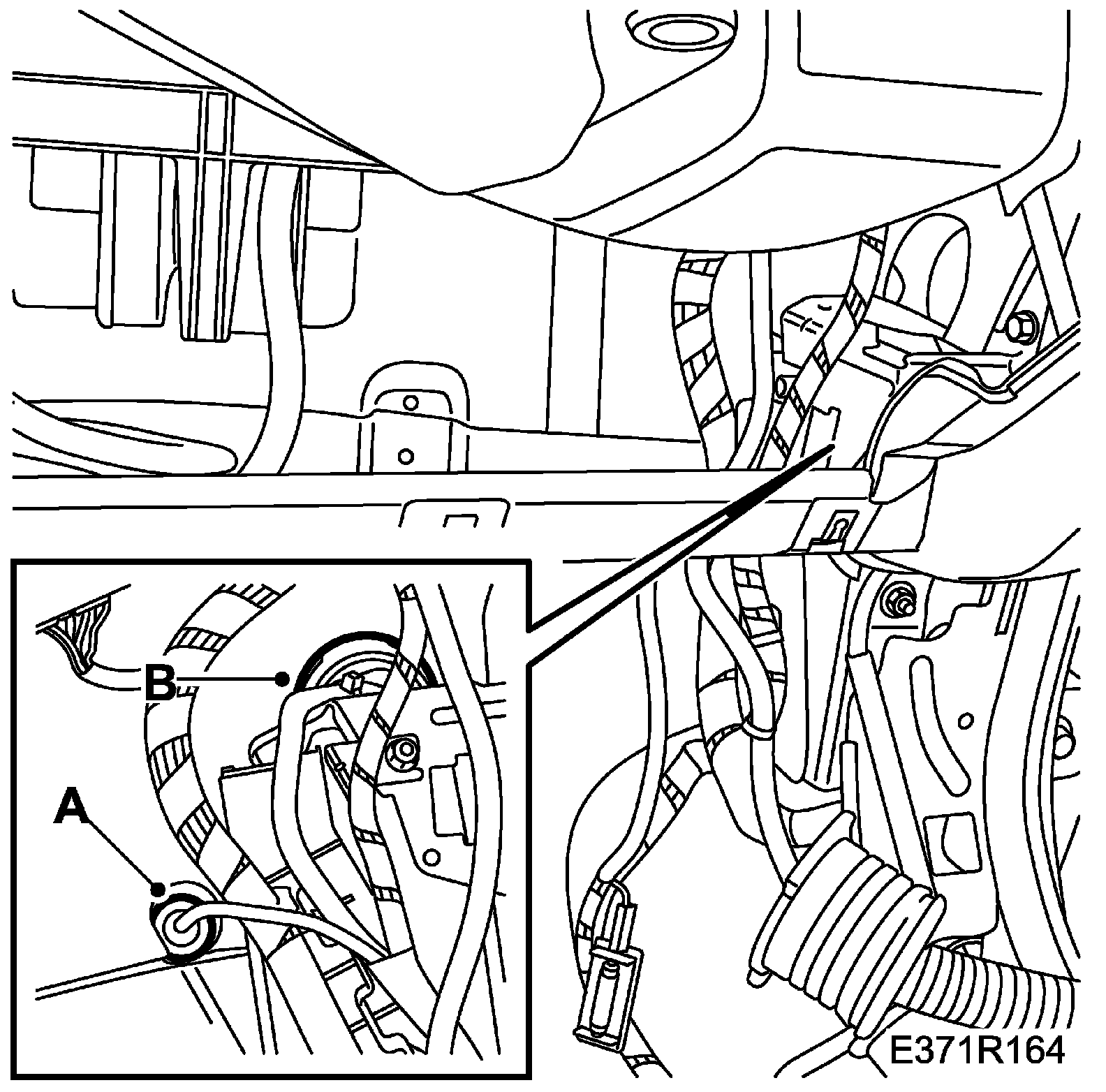 B
A
E371R164