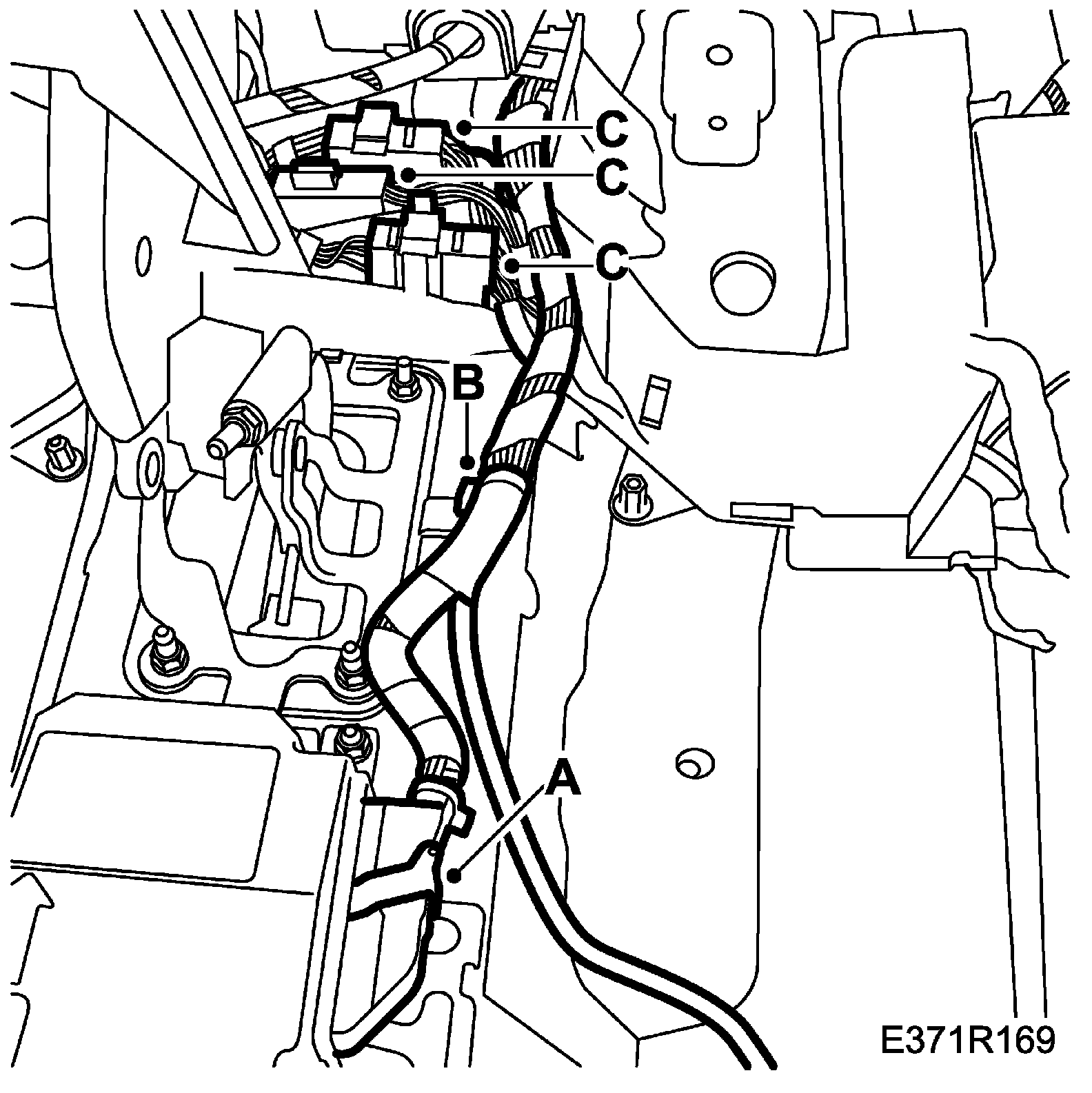 C
C
C
B
A
E371R169