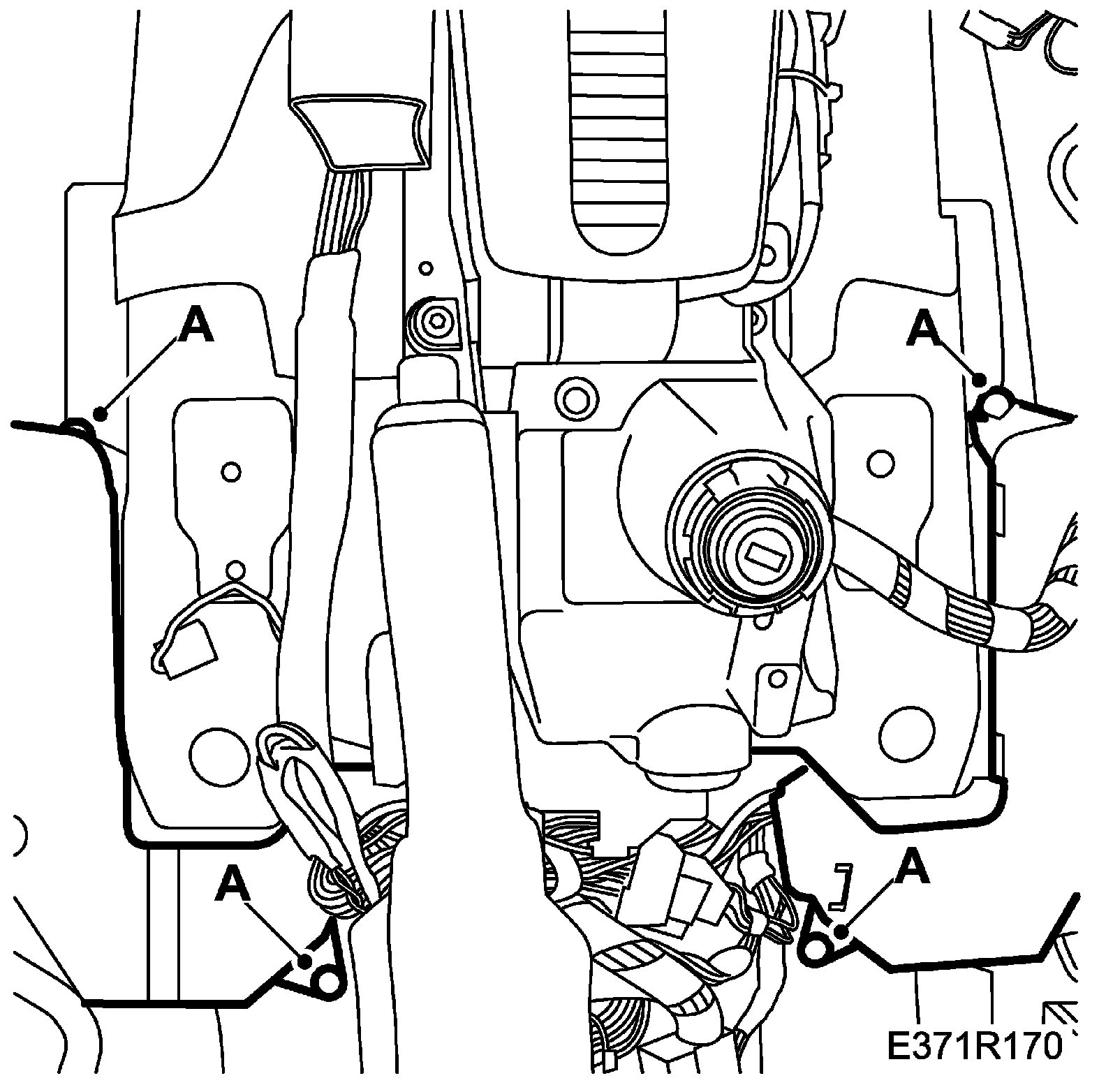 A
A
A
A
E371R170