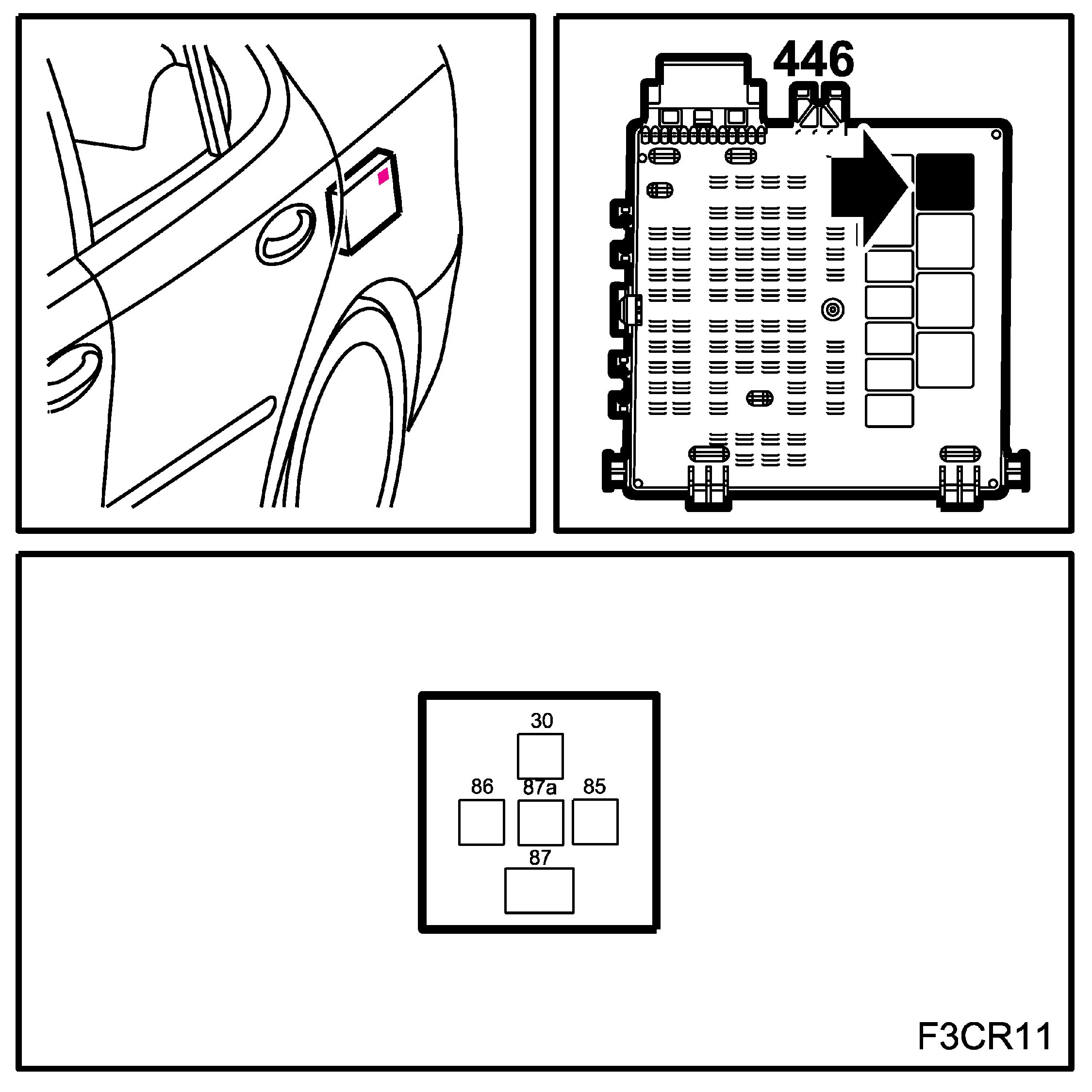 446

30

86

87a

85

87

F3CR11