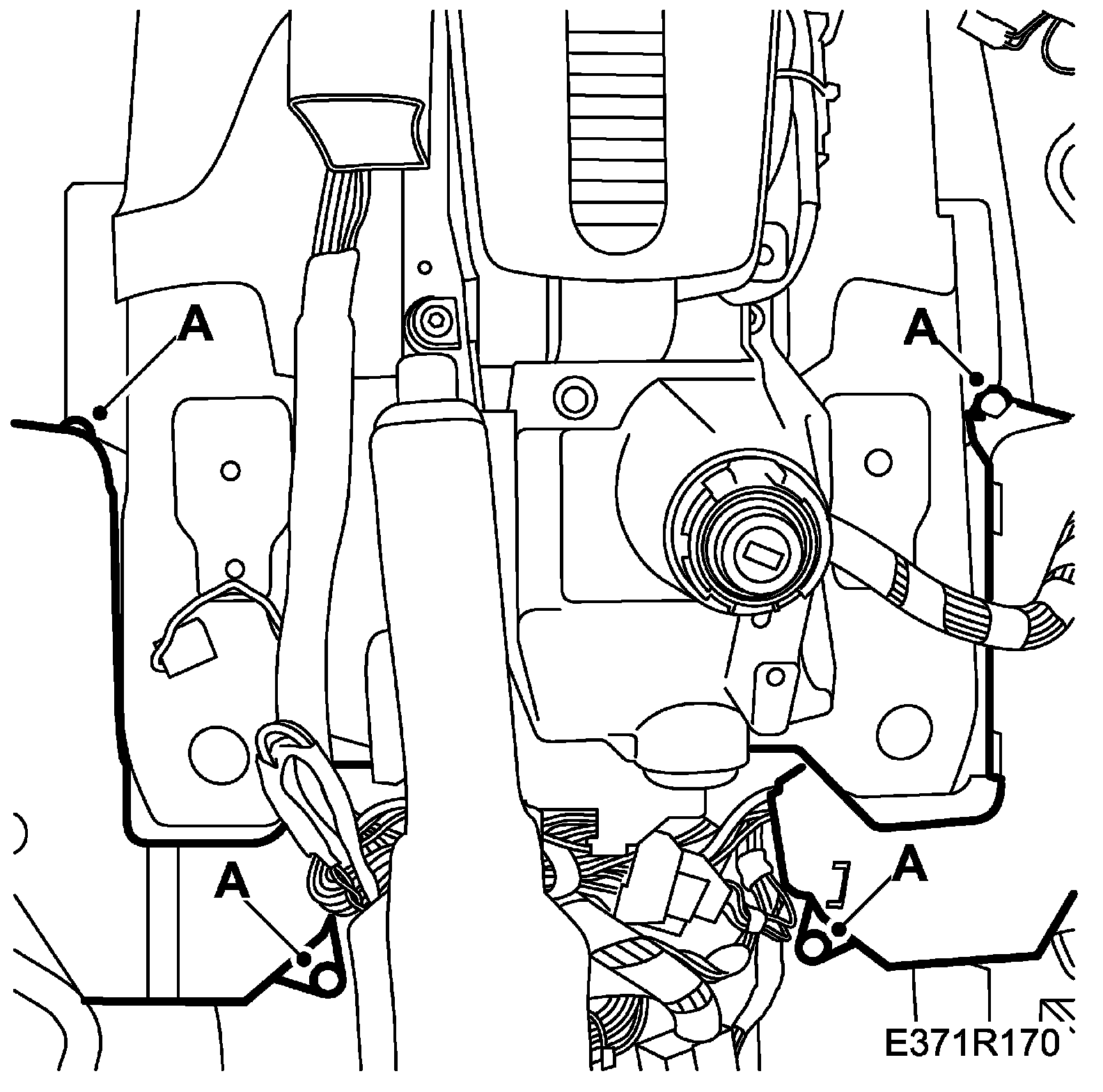 A
A
A
A
E371R170